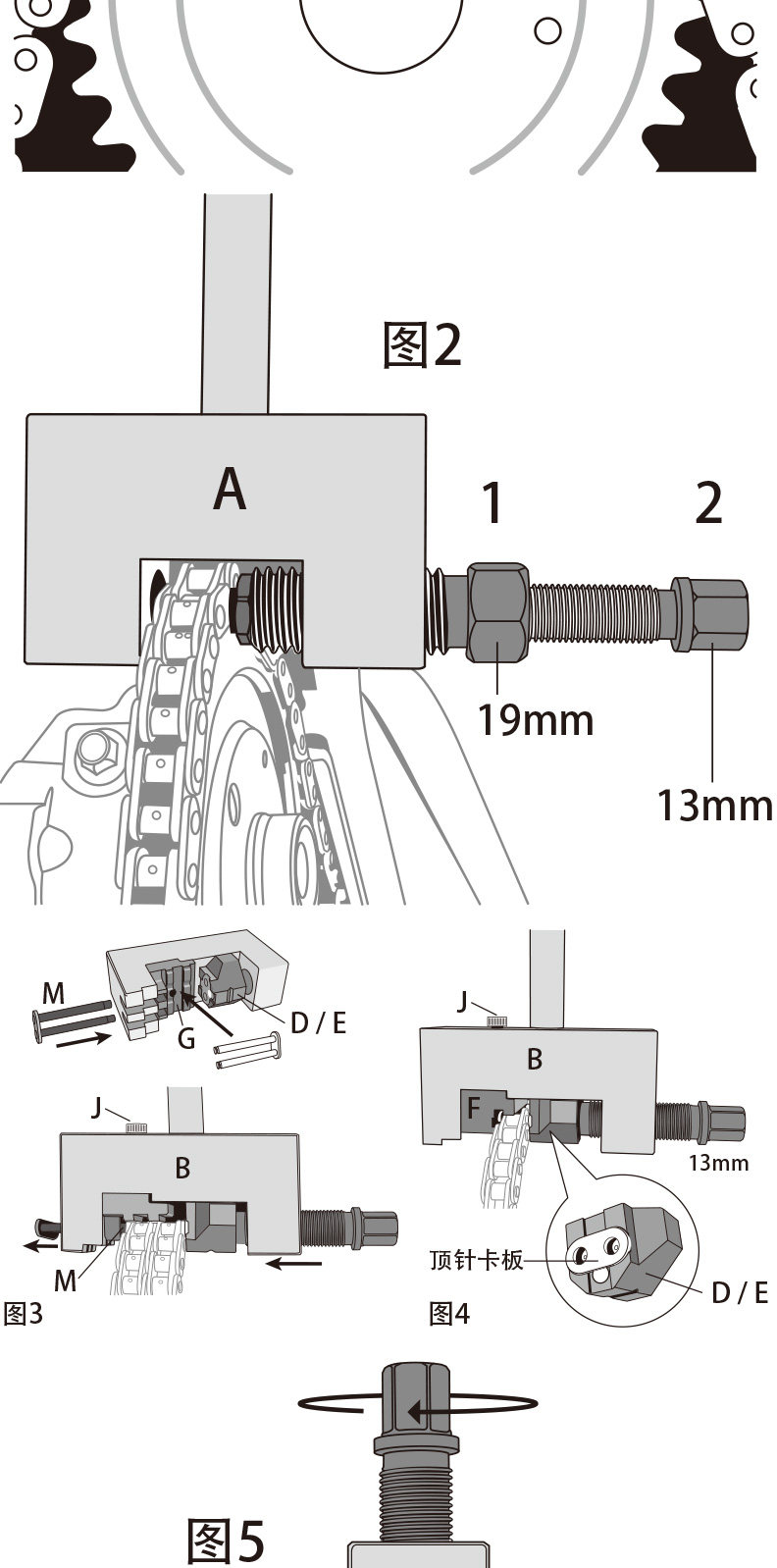 图2

A

1

2

19mm

13mm

M

G

D / E

J

B

M

图3

J

B

F

13mm

顶针卡板

D / E

图4

图5