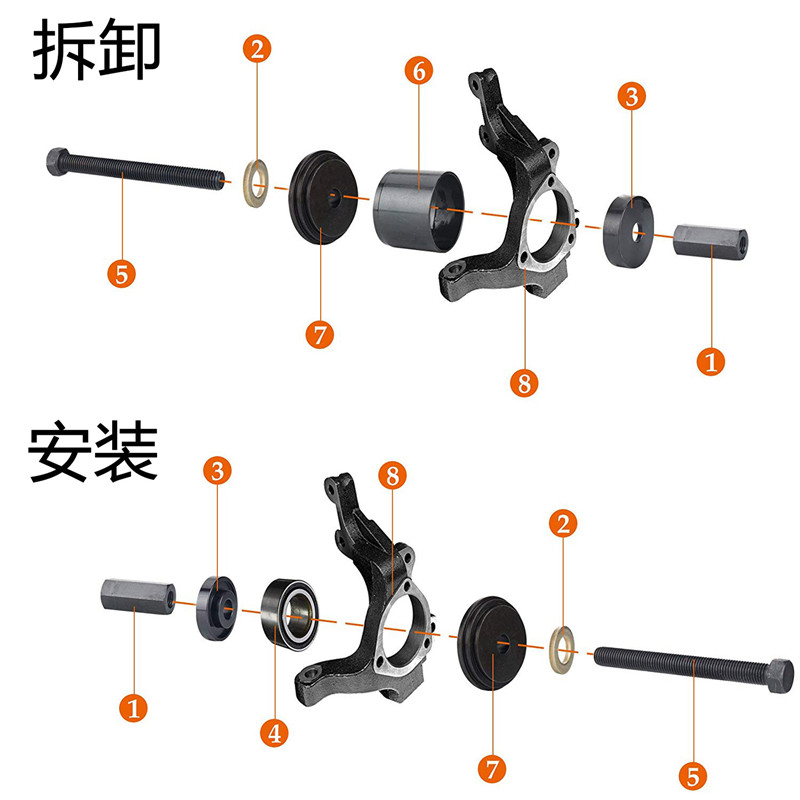 拆卸

2
6
3
5
7
8
1

安装

3
8
2
1
4
7
5