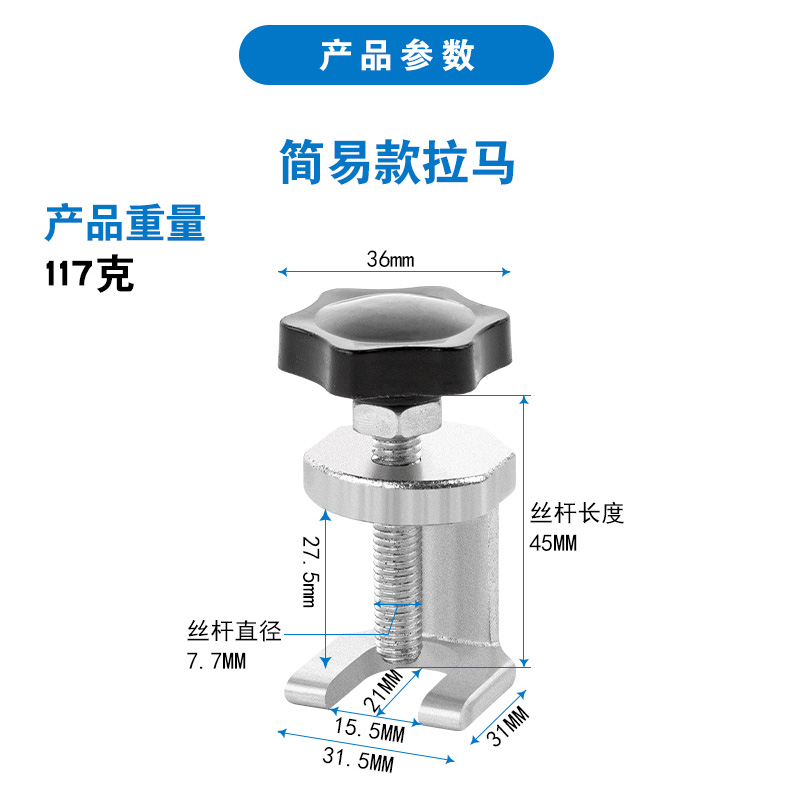 产品参数

简易款拉马

产品重量
117克

36mm

丝杆长度
45MM

27.5mm

丝杆直径
7.7MM

21MM

15.5MM

31.5MM

31MM