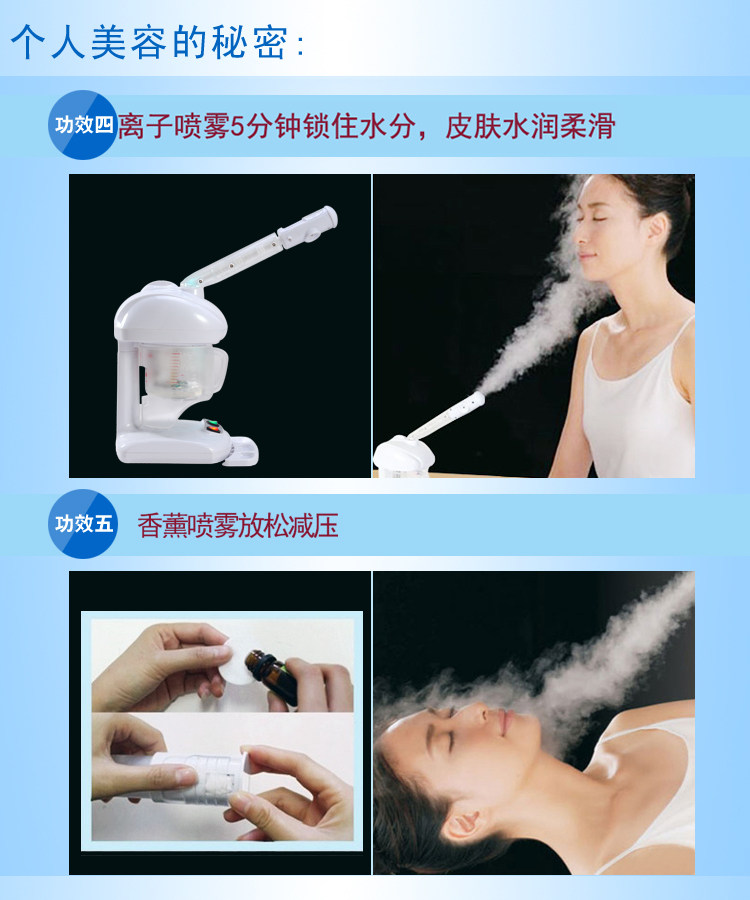 个人美容的秘密:

功效四 离子喷雾5分钟锁住水分，皮肤水润柔滑

功效五 香薰喷雾放松减压