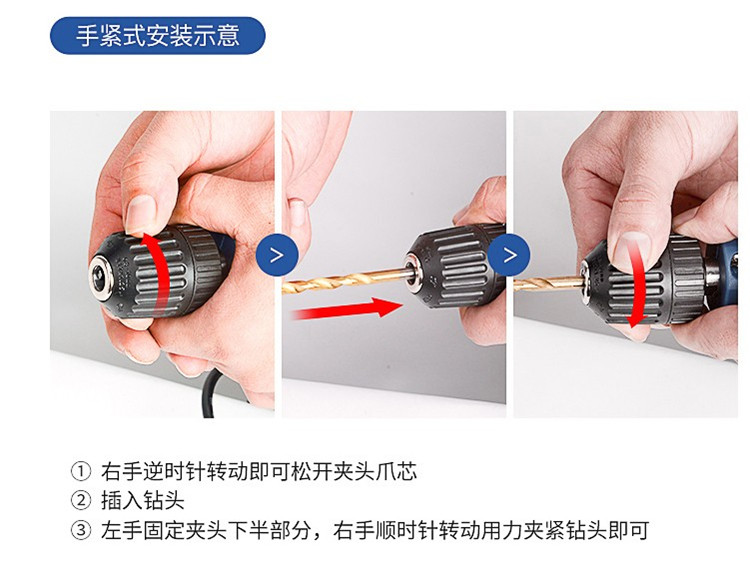 手紧式安装示意

>

>

① 右手逆时针转动即可松开夹头爪芯
② 插入钻头
③ 左手固定夹头下半部分，右手顺时针转动用力夹紧钻头即可