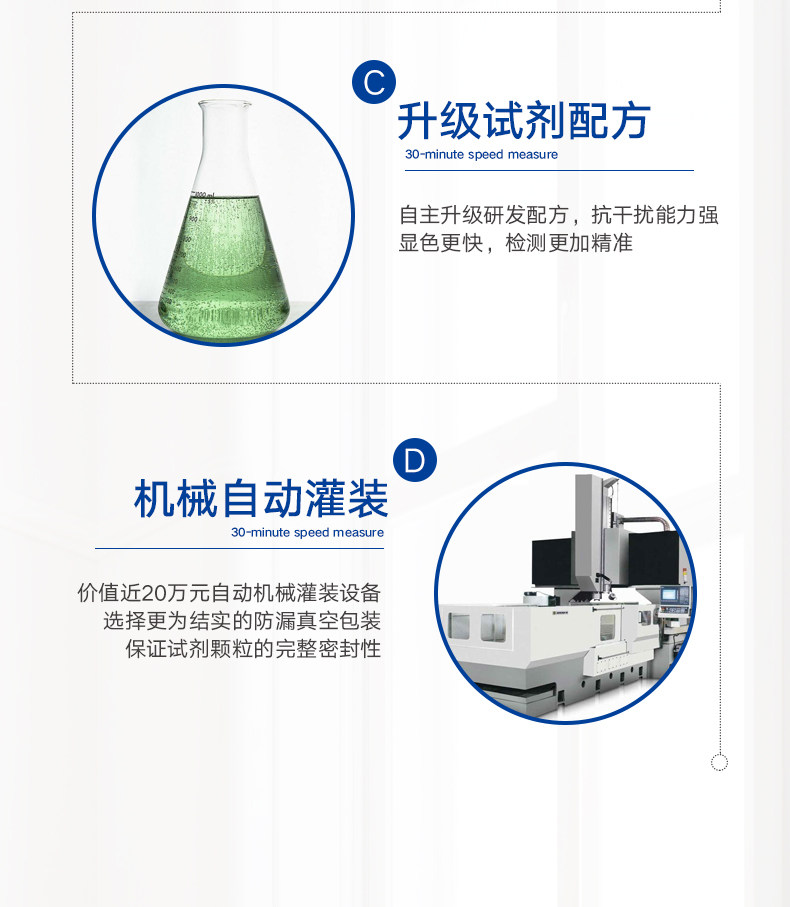 C

升级试剂配方

30-minute speed measure

自主升级研发配方，抗干扰能力强
显色更快，检测更加精准

D

机械自动灌装

30-minute speed measure

价值近20万元自动机械灌装设备
选择更为结实的防漏真空包装
保证试剂颗粒的完整密封性