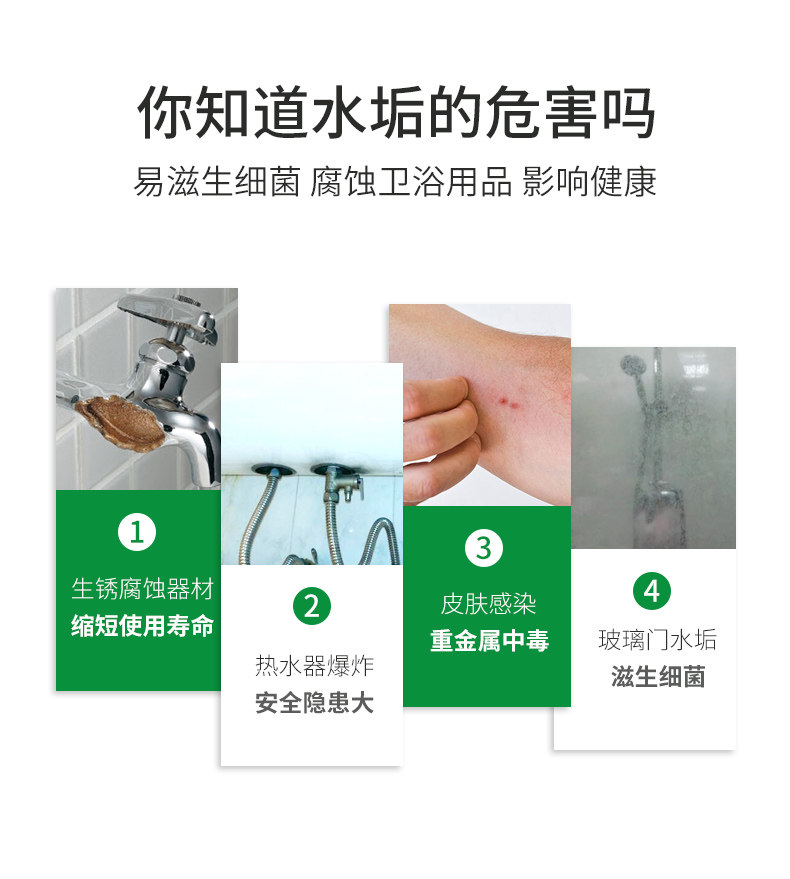 你知道水垢的危害吗

易滋生细菌 腐蚀卫浴用品 影响健康

1
生锈腐蚀器材
缩短使用寿命

2
热水器爆炸
安全隐患大

3
皮肤感染
重金属中毒

4
玻璃门水垢
滋生细菌