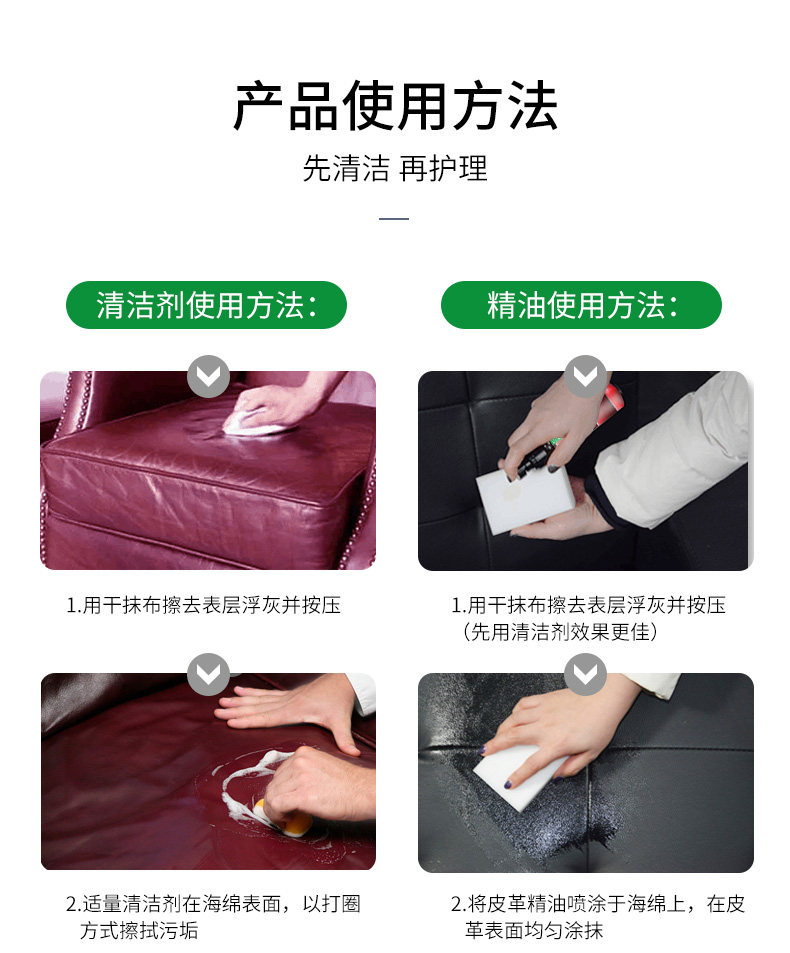 产品使用方法

先清洁 再护理

清洁剂使用方法：

1.用干抹布擦去表层浮灰并按压

2.适量清洁剂在海绵表面，以打圈方式擦拭污垢

精油使用方法：

1.用干抹布擦去表层浮灰并按压（先用清洁剂效果更佳）

2.将皮革精油喷涂于海绵上，在皮革表面均匀涂抹