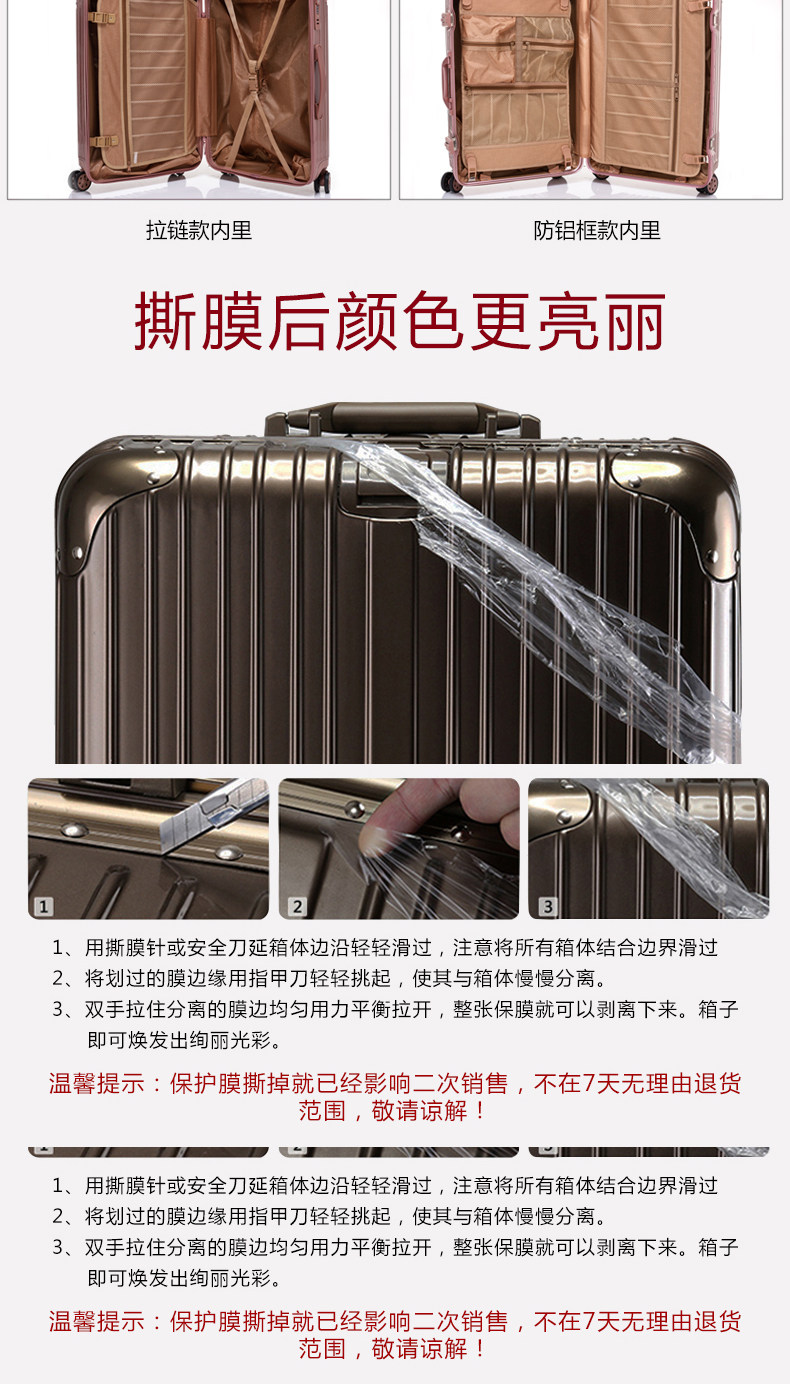 拉链款内里

防铝框款内里

撕膜后颜色更亮丽

1

2

3

1、用撕膜针或安全刀延箱体边沿轻轻滑过，注意将所有箱体结合边界滑过
2、将划过的膜边缘用指甲刀轻轻挑起，使其与箱体慢慢分离。
3、双手拉住分离的膜边均匀用力平衡拉开，整张保膜就可以剥离下来。箱子即可焕发出绚丽光彩。

温馨提示：保护膜撕掉就已经影响二次销售，不在7天无理由退货范围，敬请谅解！

1、用撕膜针或安全刀延箱体边沿轻轻滑过，注意将所有箱体结合边界滑过
2、将划过的膜边缘用指甲刀轻轻挑起，使其与箱体慢慢分离。
3、双手拉住分离的膜边均匀用力平衡拉开，整张保膜就可以剥离下来。箱子即可焕发出绚丽光彩。

温馨提示：保护膜撕掉就已经影响二次销售，不在7天无理由退货范围，敬请谅解！