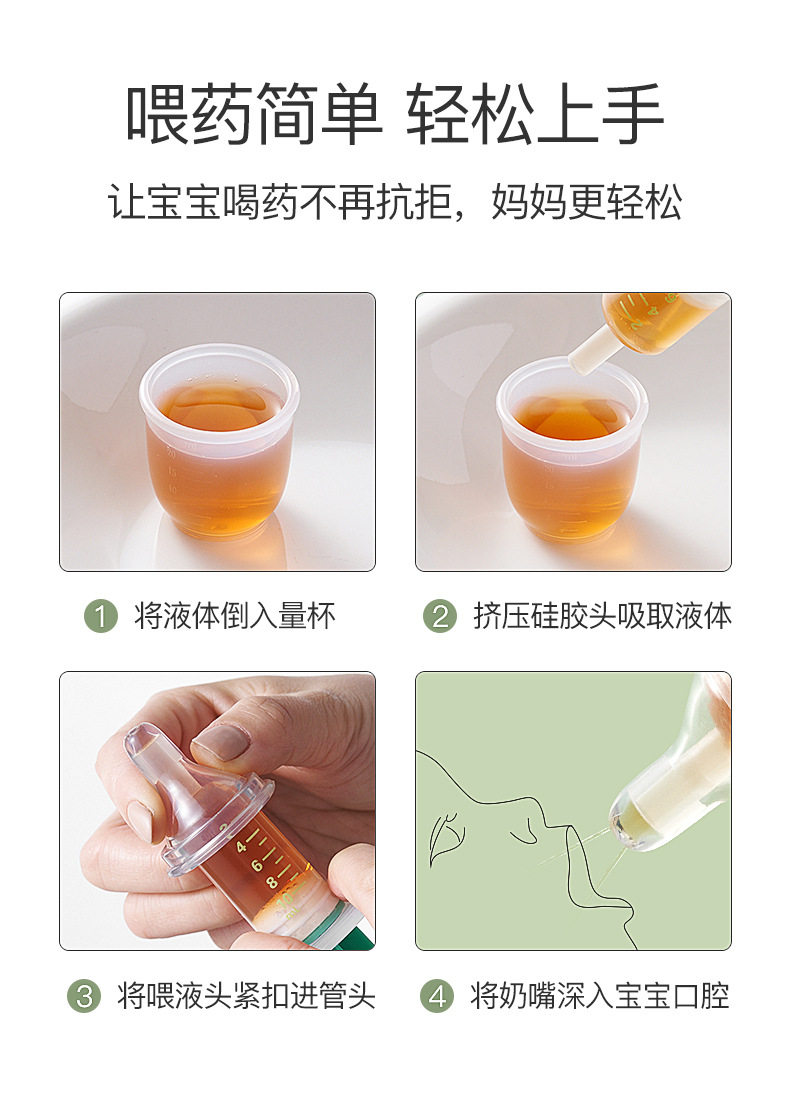 喂药简单 轻松上手

让宝宝喝药不再抗拒，妈妈更轻松

1 将液体倒入量杯

2 挤压硅胶头吸取液体

3 将喂液头紧扣进管头

4 将奶嘴深入宝宝口腔