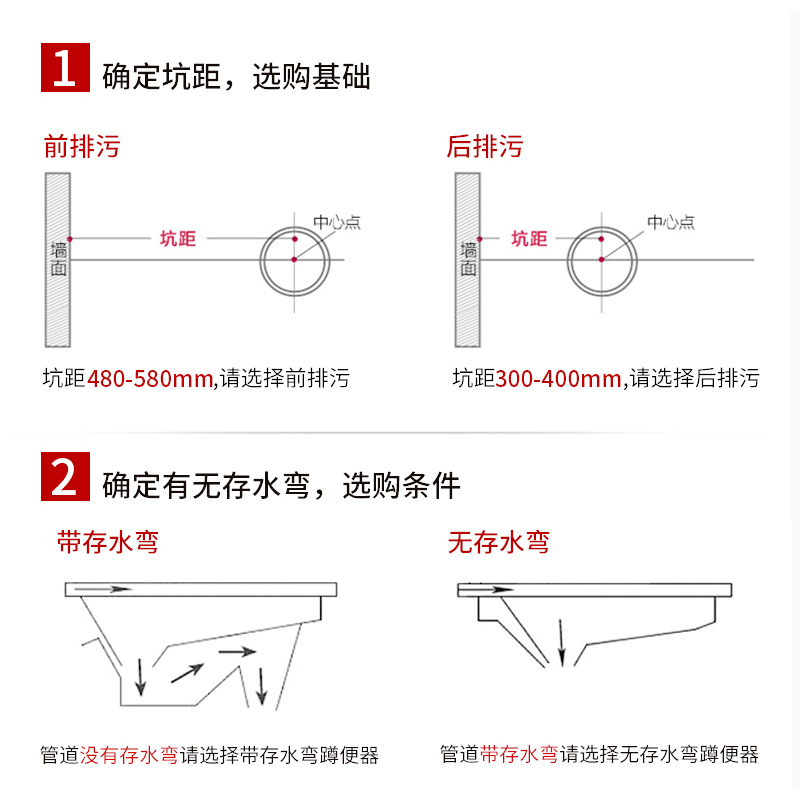 1 确定坑距，选购基础

前排污

墙面

坑距

中心点

坑距480-580mm,请选择前排污

后排污

墙面

坑距

中心点

坑距300-400mm,请选择后排污

2 确定有无存水弯，选购条件

带存水弯

管道没有存水弯请选择带存水弯蹲便器

无存水弯

管道带存水弯请选择无存水弯蹲便器