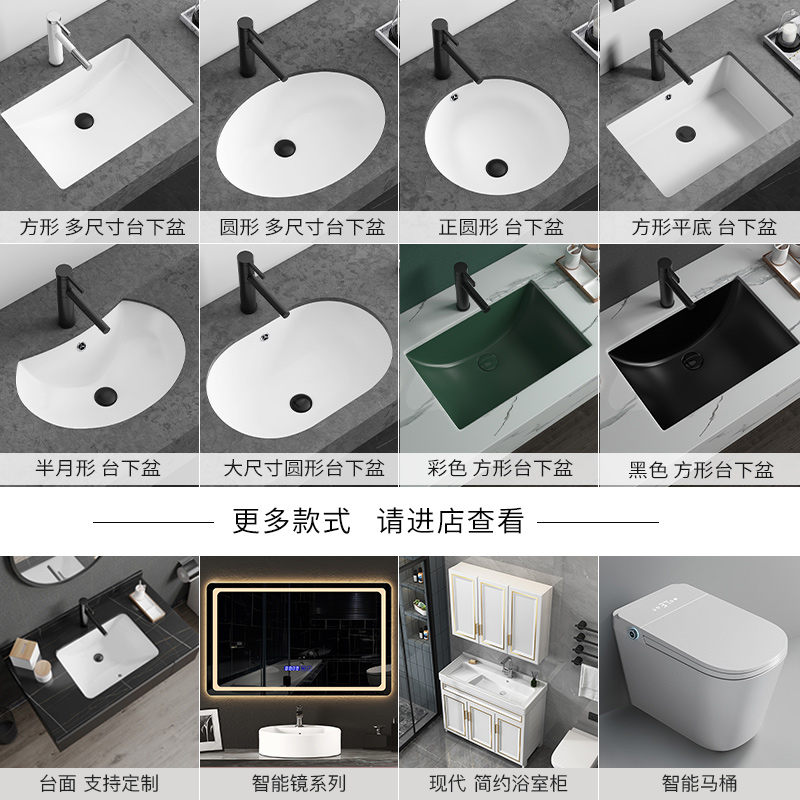 方形 多尺寸台下盆

圆形 多尺寸台下盆

正圆形 台下盆

方形平底 台下盆

半月形 台下盆

大尺寸圆形台下盆

彩色 方形台下盆

黑色 方形台下盆

更多款式 请进店查看

台面 支持定制

智能镜系列

现代 简约浴室柜

智能马桶