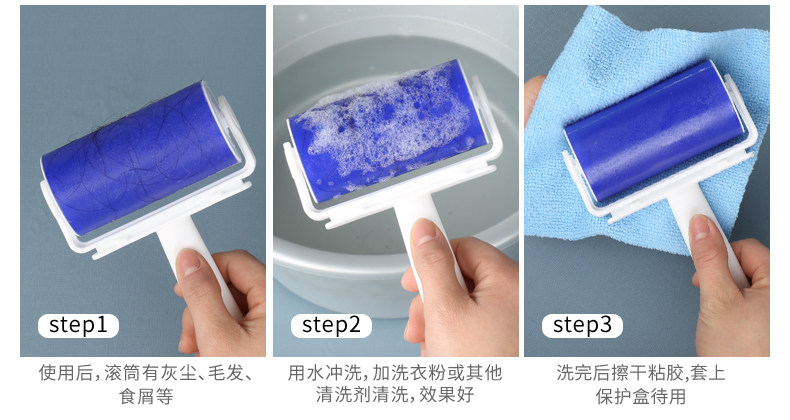 step1

使用后，滚筒有灰尘、毛发、食屑等

step2

用水冲洗，加洗衣粉或其他清洗剂清洗，效果好

step3

洗完后擦干粘胶，套上保护盒待用