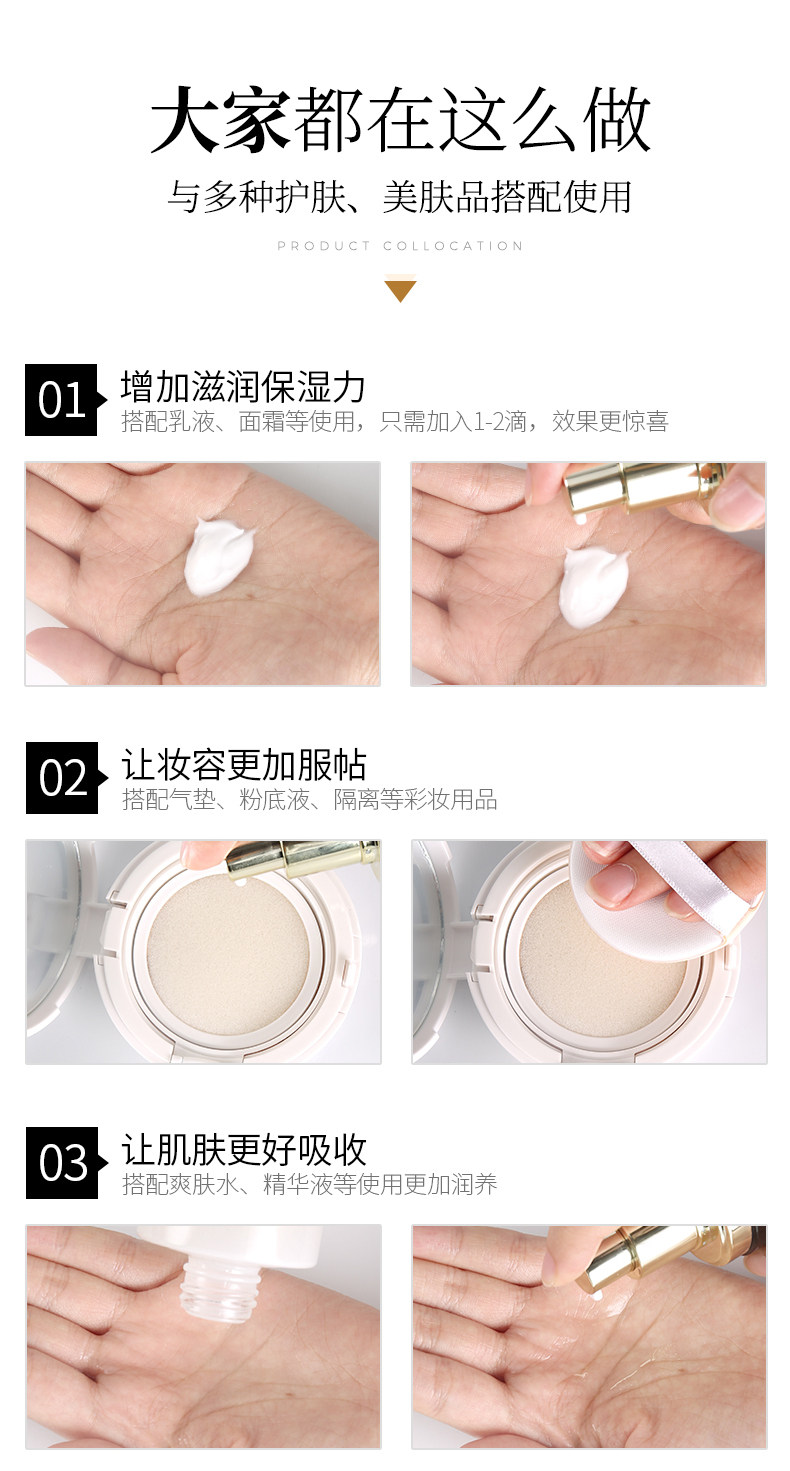 大家都在这么做

与多种护肤、美肤品搭配使用

PRODUCT COLLOCATION

01 增加滋润保湿力

搭配乳液、面霜等使用，只需加入1-2滴，效果更惊喜

02 让妆容更加服帖

搭配气垫、粉底液、隔离等彩妆用品

03 让肌肤更好吸收

搭配爽肤水、精华液等使用更加润养