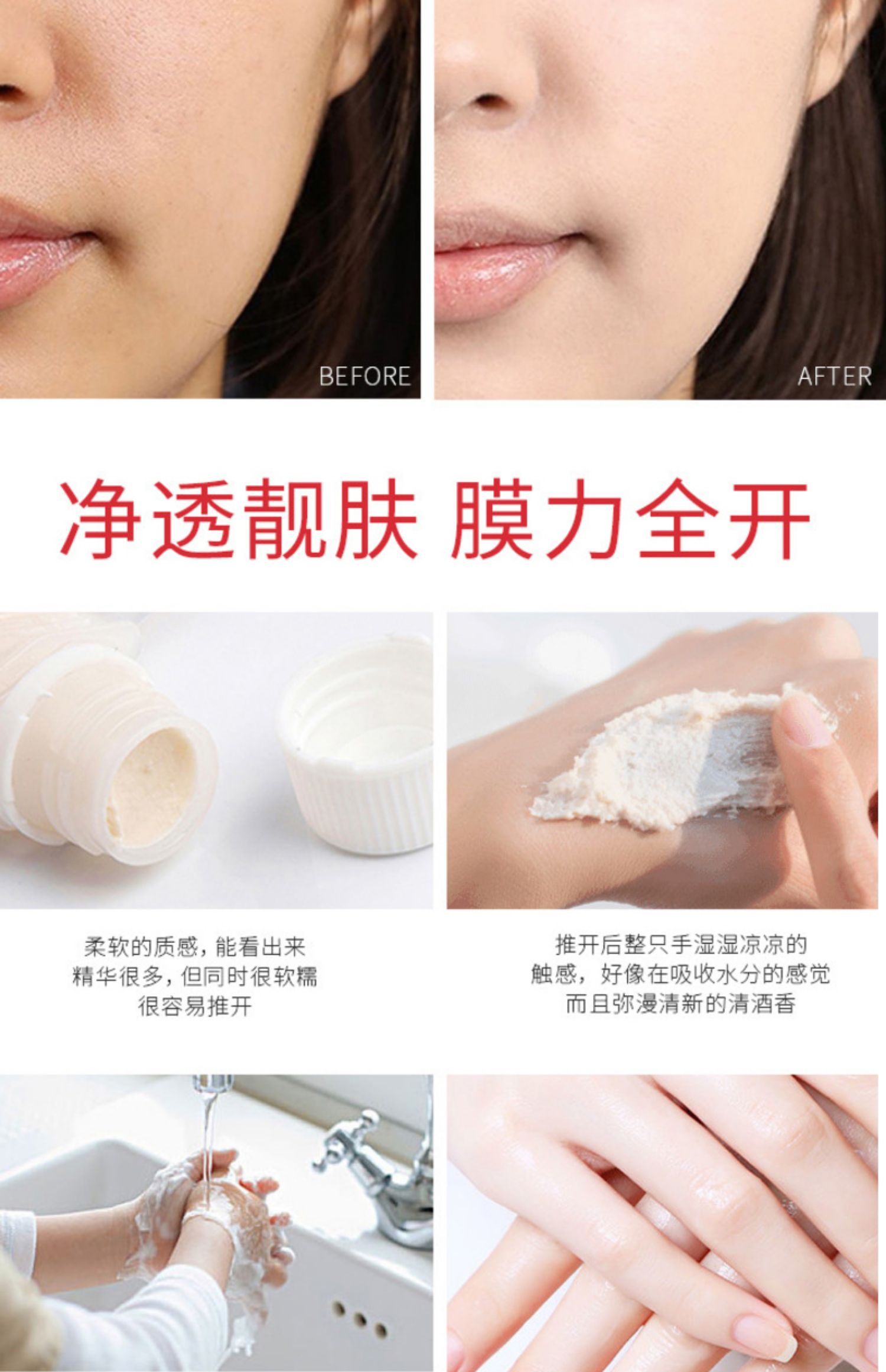 BEFORE

AFTER

净透靓肤 膜力全开

柔软的质感，能看出来精华很多，但同时很软糯很容易推开

推开后整只手湿湿凉凉的触感，好像在吸收水分的感觉而且弥漫清新的清酒香