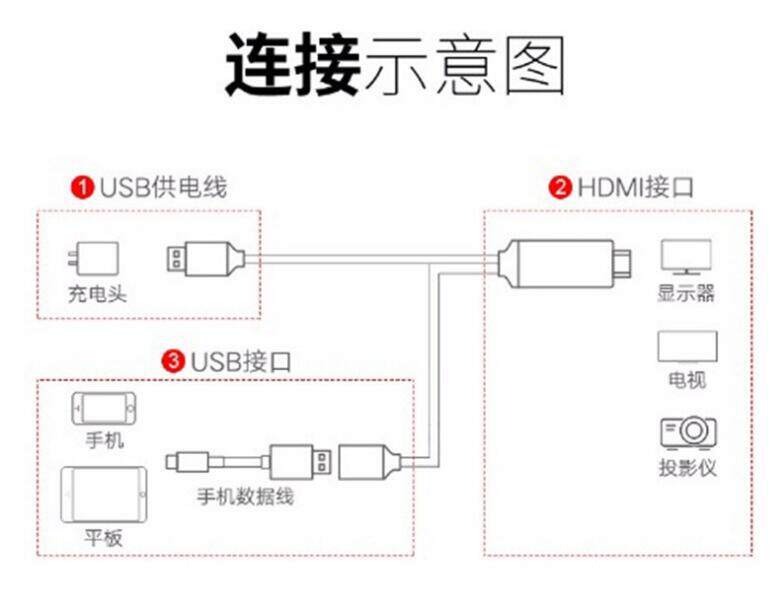 连接示意图

1 USB供电线

充电头

2 HDMI接口

显示器

电视

投影仪

3 USB接口

手机

平板

手机数据线