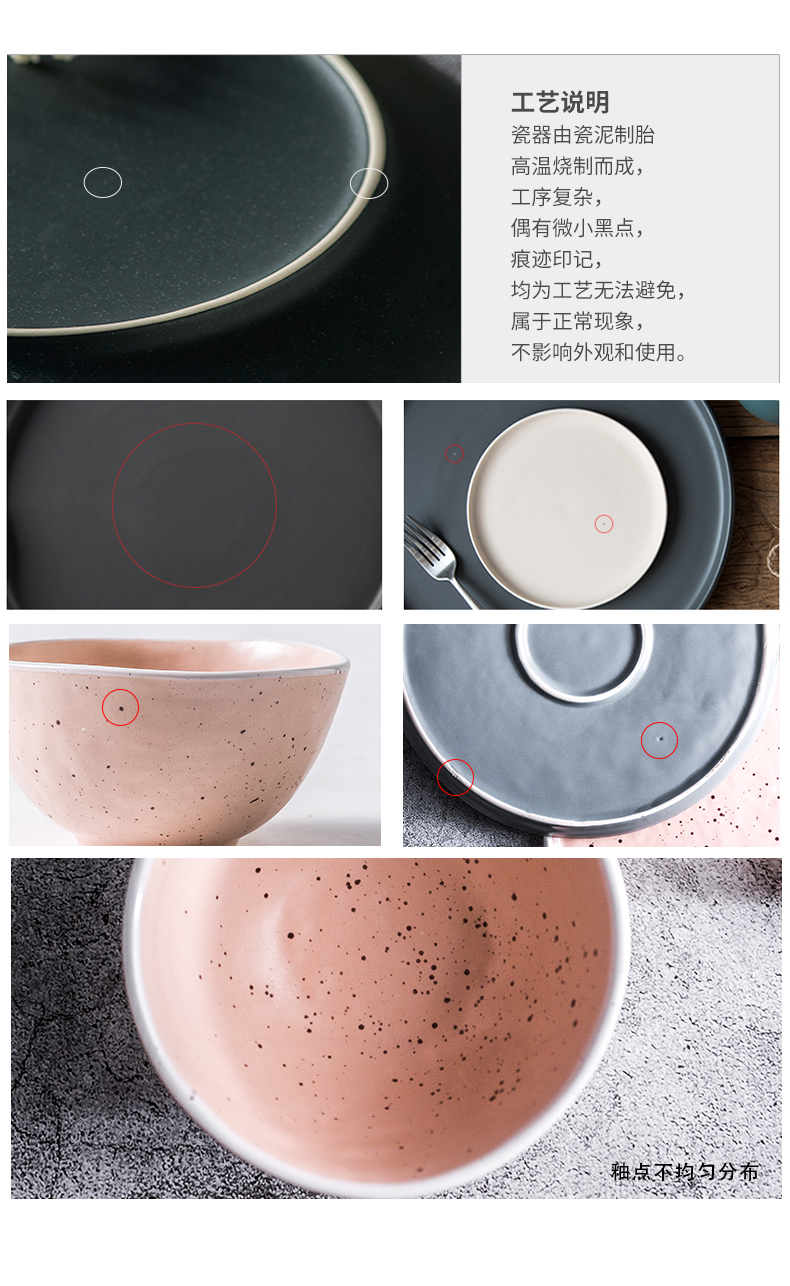 工艺说明
瓷器由瓷泥制胎
高温烧制而成，
工序复杂，
偶有微小黑点，
痕迹印记，
均为工艺无法避免，
属于正常现象，
不影响外观和使用。

釉点不均匀分布