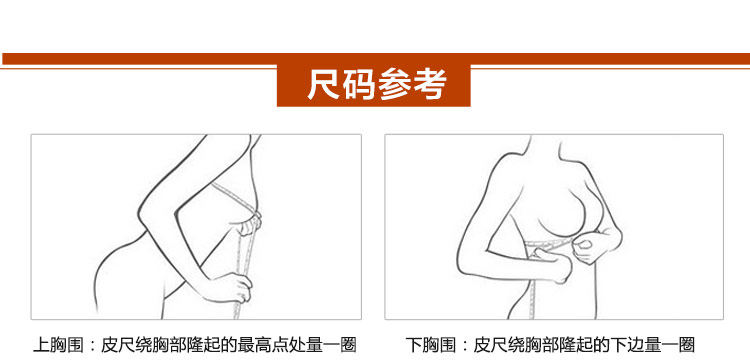 尺码参考

上胸围：皮尺绕胸部隆起的最高点处量一圈

下胸围：皮尺绕胸部隆起的下边量一圈