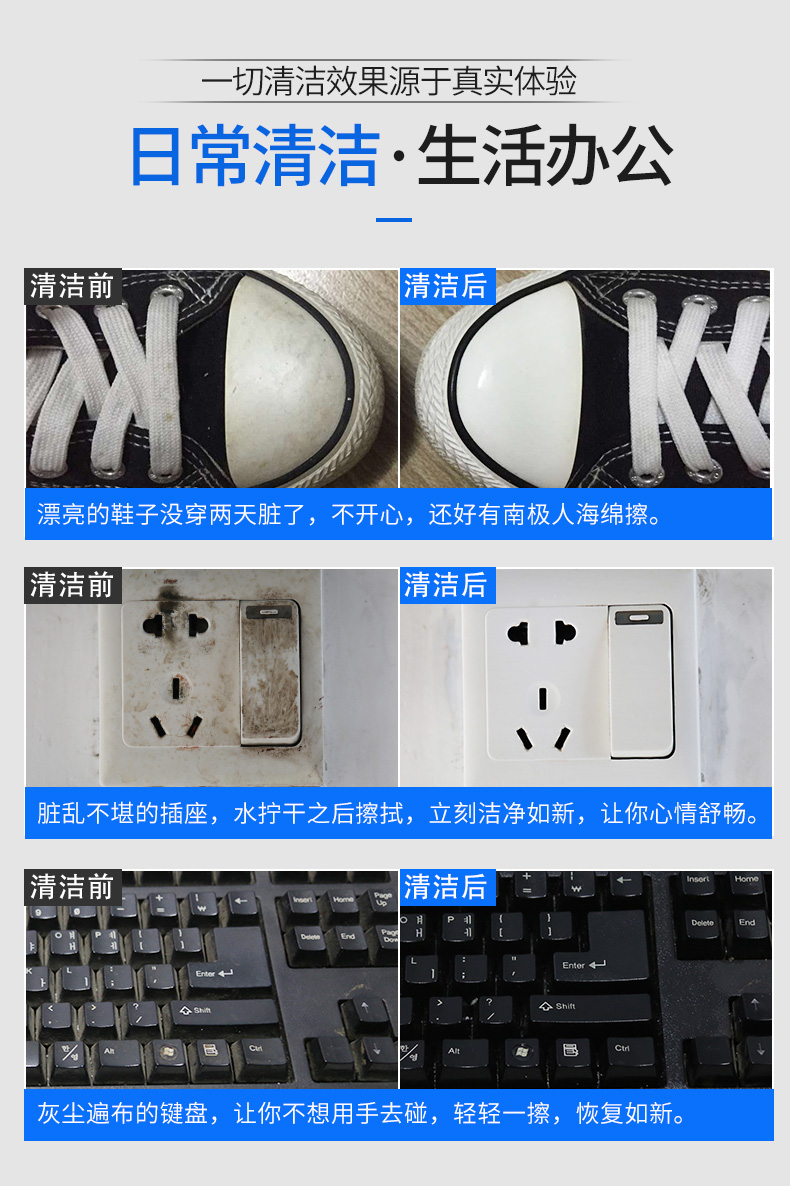 一切清洁效果源于真实体验

日常清洁·生活办公

清洁前

清洁后

漂亮的鞋子没穿两天脏了，不开心，还好有南极人海绵擦。

清洁前

清洁后

脏乱不堪的插座，水拧干之后擦拭，立刻洁净如新，让你心情舒畅。

清洁前

Insert Home Page Up
Delete End Page Down
Enter
Shift
Alt
Ctrl

清洁后

Insert Home
Delete End
Enter
Shift
Alt
Ctrl

灰尘遍布的键盘，让你不想用手去碰，轻轻一擦，恢复如新。