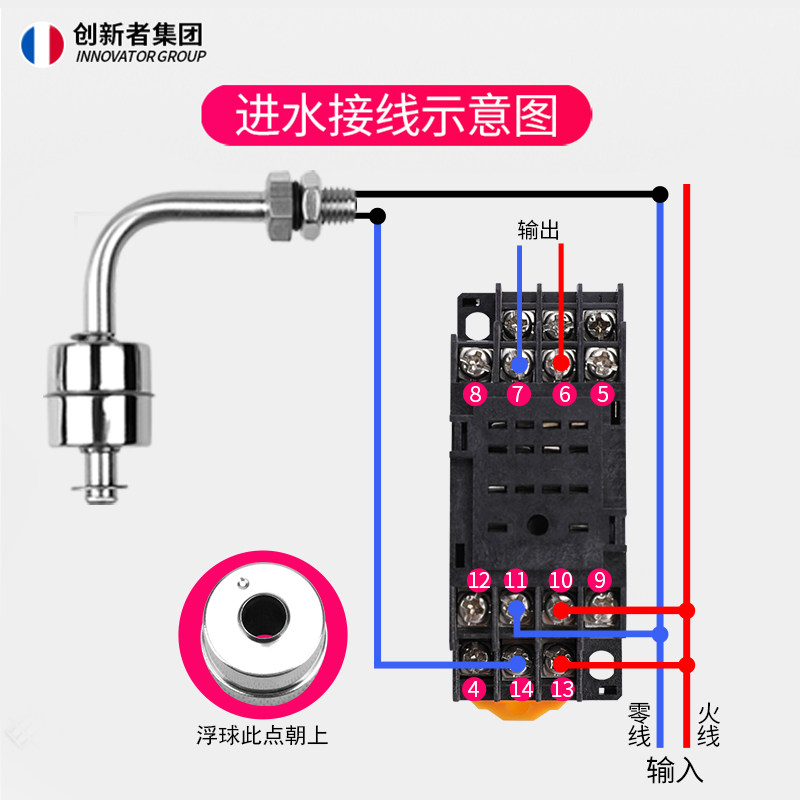 创新者集团
INNOVATOR GROUP

进水接线示意图

输出

8 7 6 5

12 11 10 9

4 14 13

浮球此点朝上

零线

火线

输入