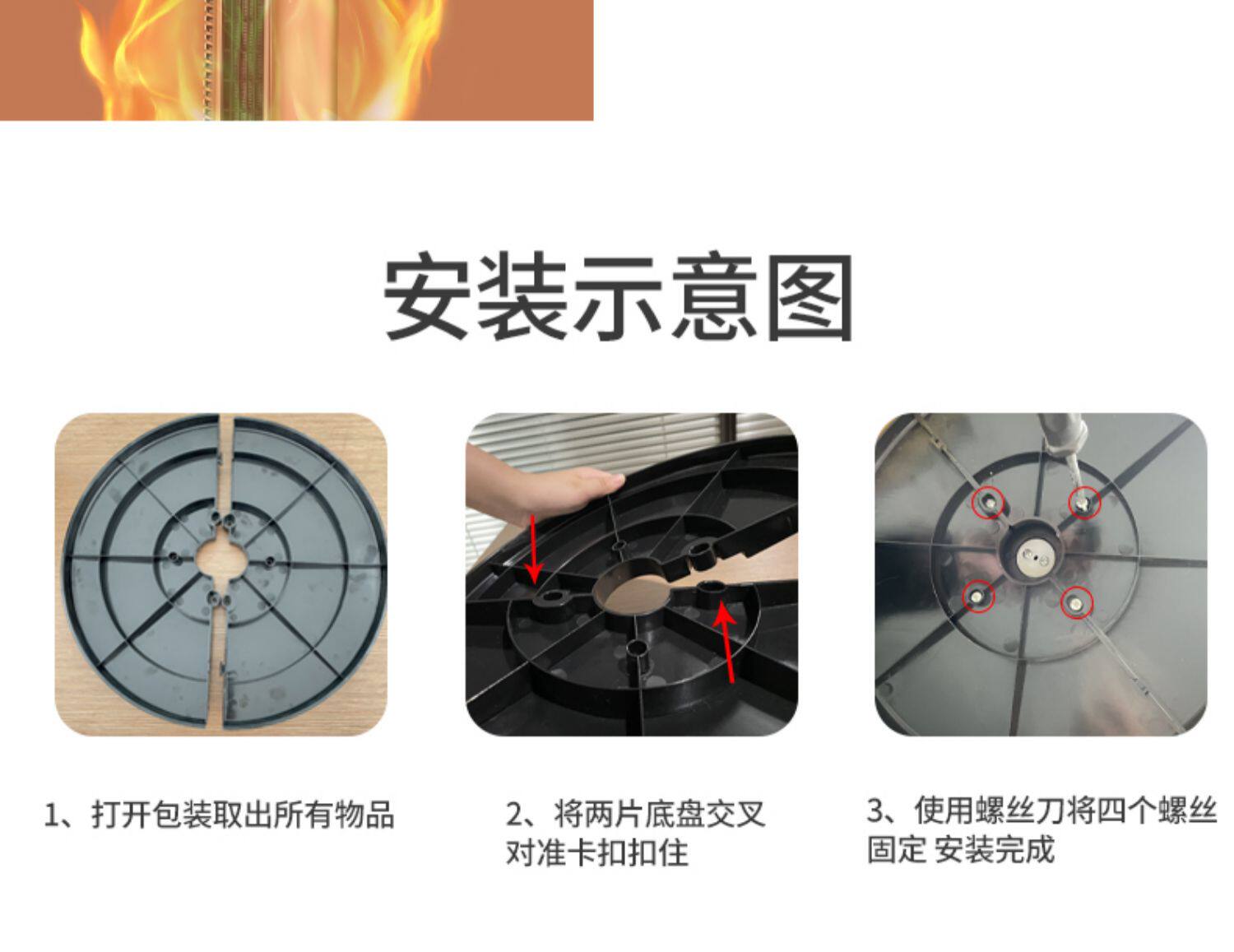 安装示意图

1、打开包装取出所有物品

2、将两片底盘交叉对准卡扣扣住

3、使用螺丝刀将四个螺丝固定 安装完成