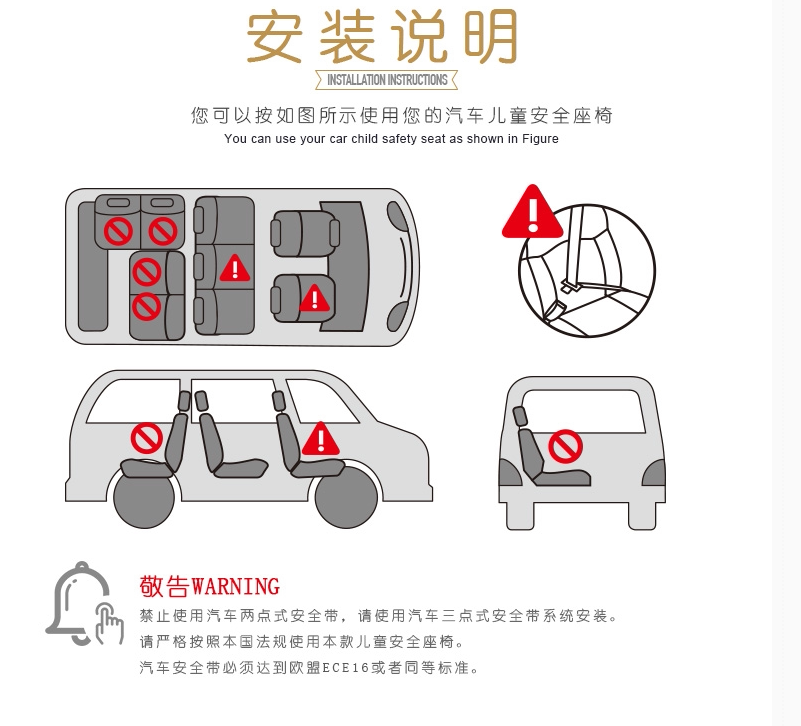 安装说明

INSTALLATION INSTRUCTIONS

您可以按如图所示使用您的汽车儿童安全座椅

You can use your car child safety seat as shown in Figure

敬告WARNING

禁止使用汽车两点式安全带，请使用汽车三点式安全带系统安装。

请严格按照本国法规使用本款儿童安全座椅。

汽车安全带必须达到欧盟ECE16或者同等标准。