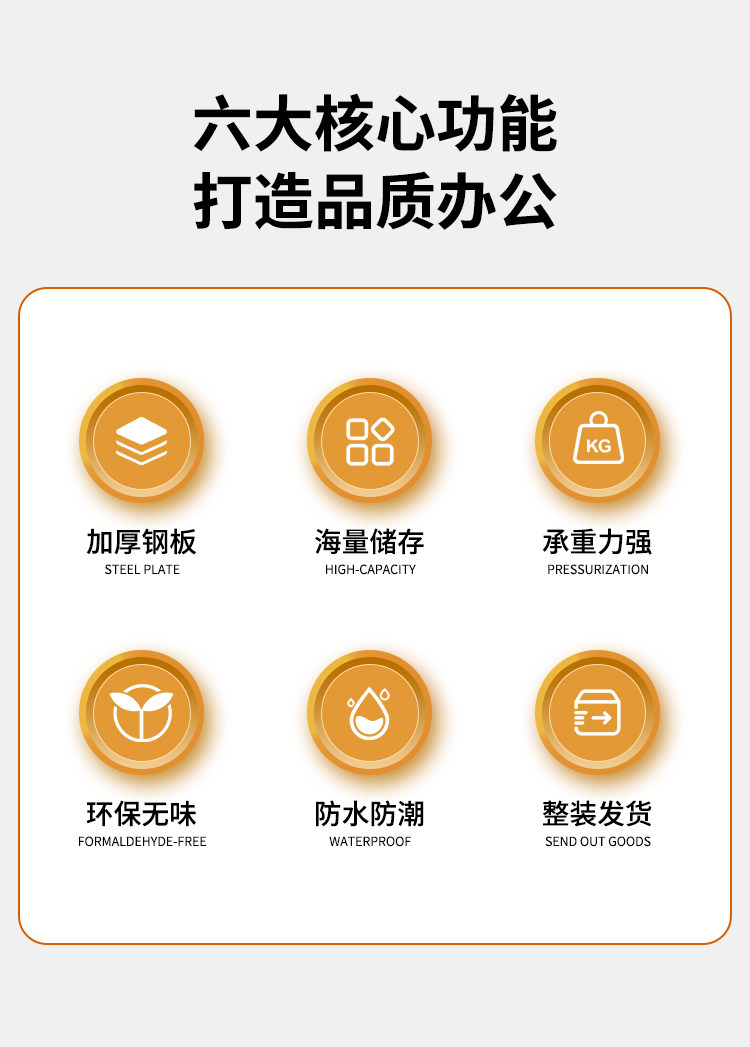 六大核心功能
打造品质办公

KG

加厚钢板
STEEL PLATE

海量储存
HIGH-CAPACITY

承重力强
PRESSURIZATION

环保无味
FORMALDEHYDE-FREE

防水防潮
WATERPROOF

整装发货
SEND OUT GOODS