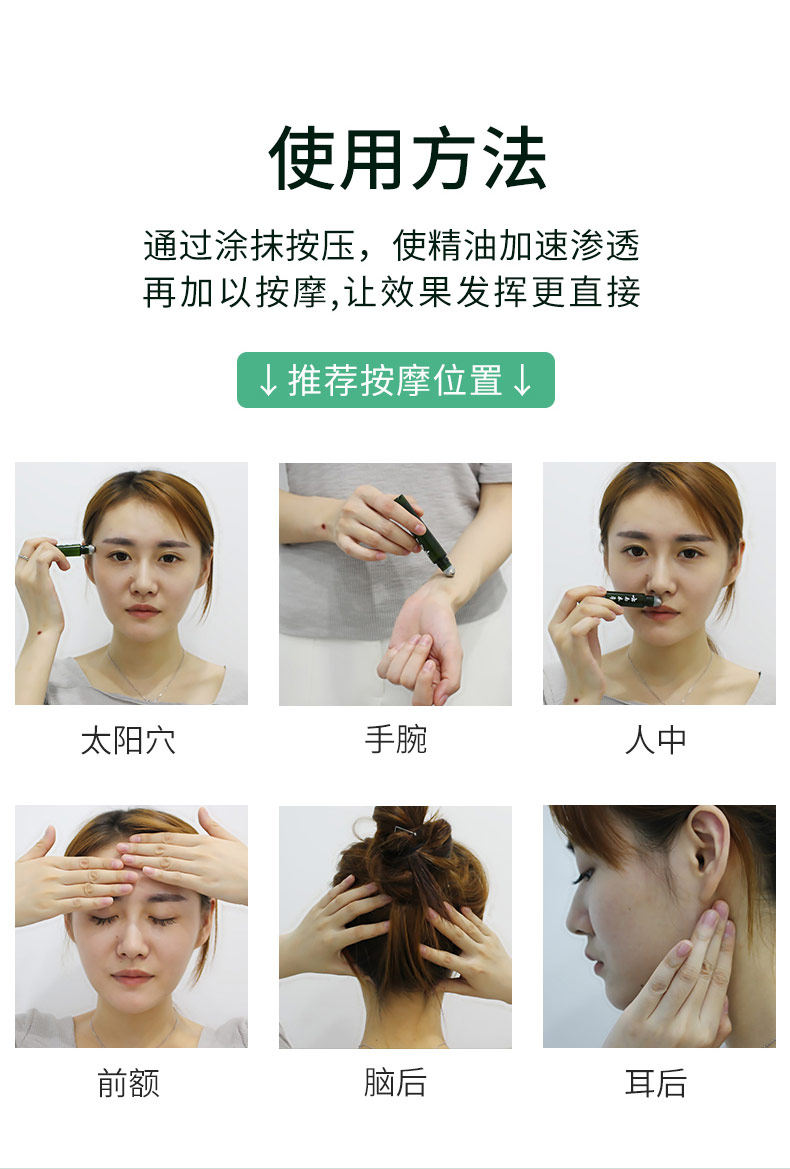 使用方法

通过涂抹按压，使精油加速渗透
再加以按摩,让效果发挥更直接

↓推荐按摩位置↓

太阳穴

手腕

人中

前额

脑后

耳后