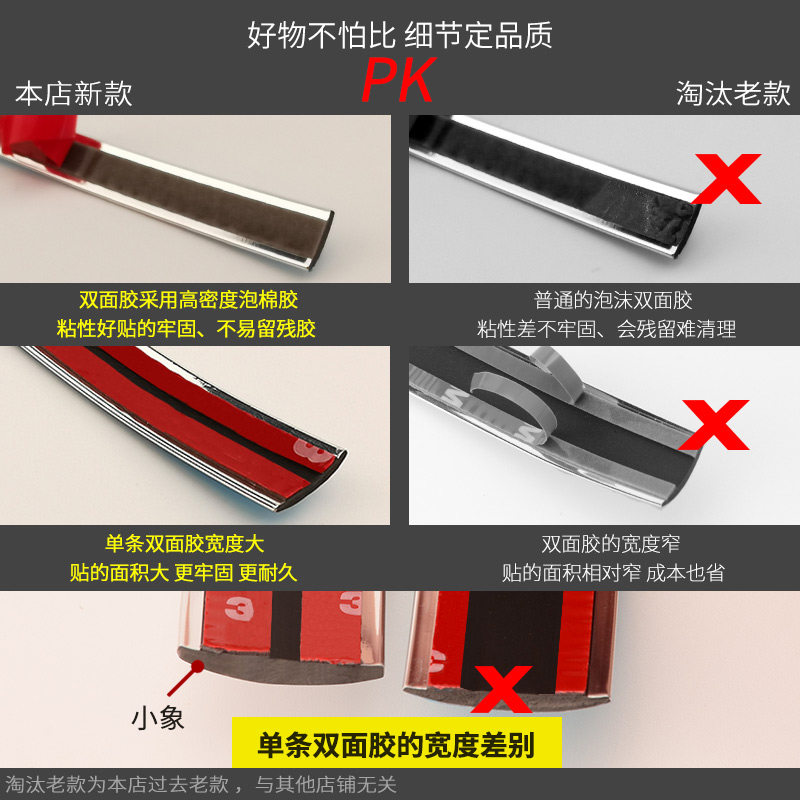 好物不怕比 细节定品质

PK

本店新款

淘汰老款

双面胶采用高密度泡棉胶
粘性好贴的牢固、不易留残胶

普通的泡沫双面胶
粘性差不牢固、会残留难清理

单条双面胶宽度大
贴的面积大 更牢固 更耐久

双面胶的宽度窄
贴的面积相对窄 成本也省

小象

单条双面胶的宽度差别

淘汰老款为本店过去老款，与其他店铺无关