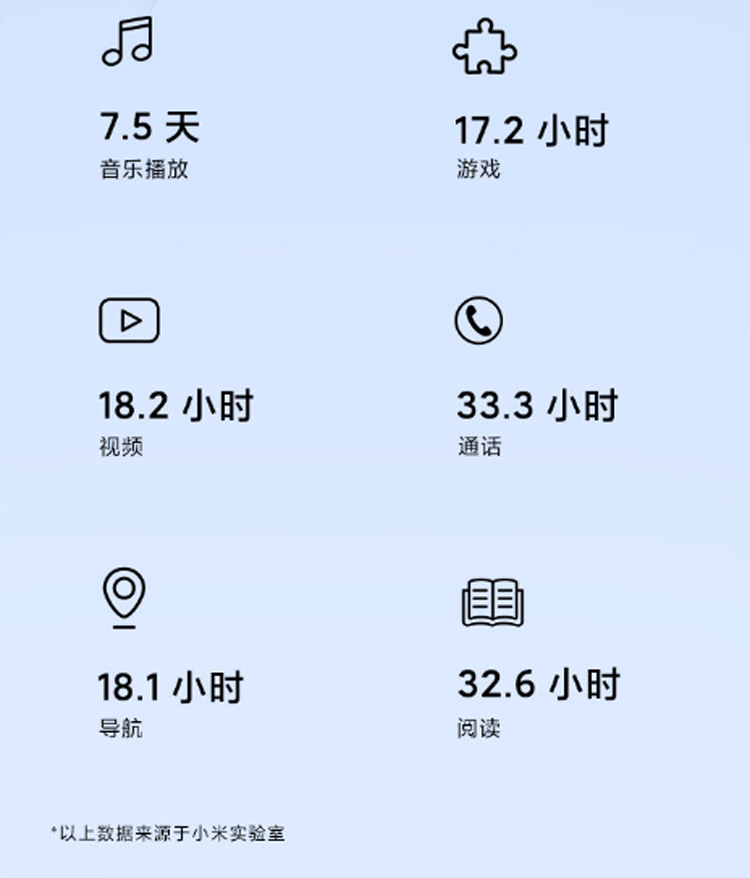 7.5 天
音乐播放

17.2 小时
游戏

18.2 小时
视频

33.3 小时
通话

18.1 小时
导航

32.6 小时
阅读

*以上数据来源于小米实验室