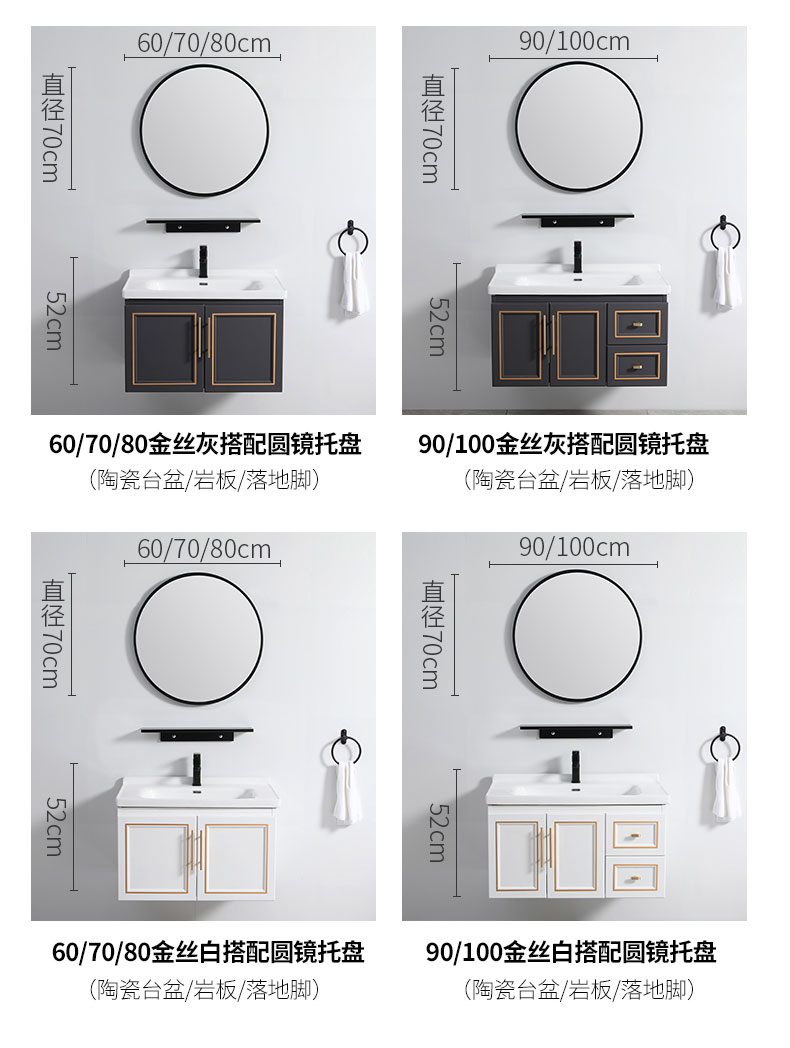 60/70/80cm

直径70cm

52cm

60/70/80金丝灰搭配圆镜托盘
(陶瓷台盆/岩板/落地脚)

90/100cm

直径70cm

52cm

90/100金丝灰搭配圆镜托盘
(陶瓷台盆/岩板/落地脚)

60/70/80cm

直径70cm

52cm

60/70/80金丝白搭配圆镜托盘
(陶瓷台盆/岩板/落地脚)

90/100cm

直径70cm

52cm

90/100金丝白搭配圆镜托盘
(陶瓷台盆/岩板/落地脚)