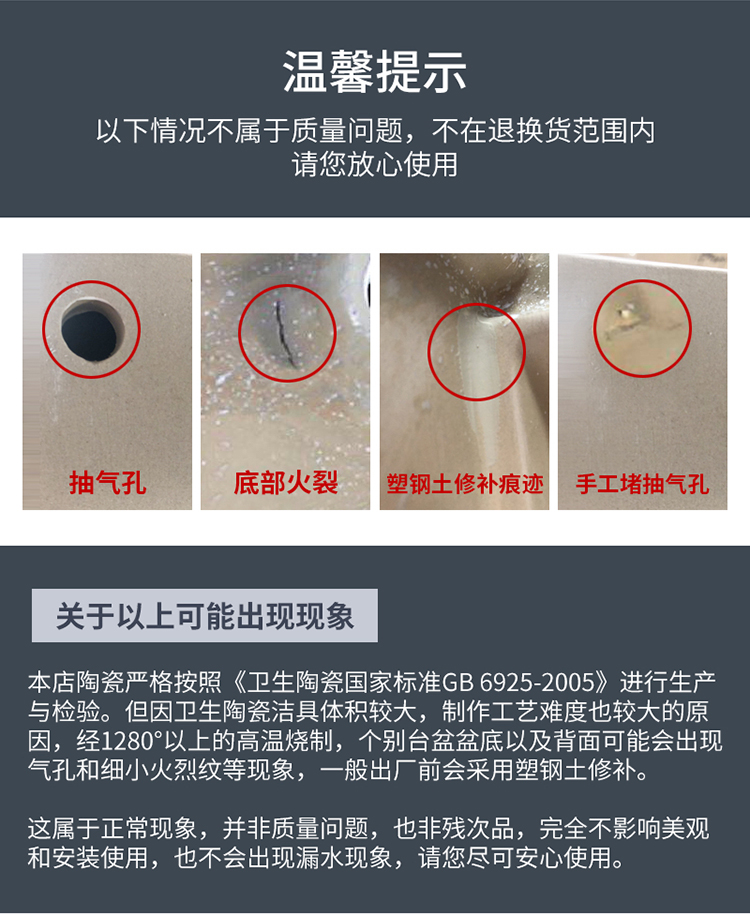 温馨提示

以下情况不属于质量问题，不在退换货范围内
请您放心使用

抽气孔

底部火裂

塑钢土修补痕迹

手工堵抽气孔

关于以上可能出现现象

本店陶瓷严格按照《卫生陶瓷国家标准GB 6925-2005》进行生产与检验。但因卫生陶瓷洁具体积较大，制作工艺难度也较大的原因，经1280°以上的高温烧制，个别台盆盆底以及背面可能会出现气孔和细小火烈纹等现象，一般出厂前会采用塑钢土修补。

这属于正常现象，并非质量问题，也非残次品，完全不影响美观和安装使用，也不会出现漏水现象，请您尽可安心使用。