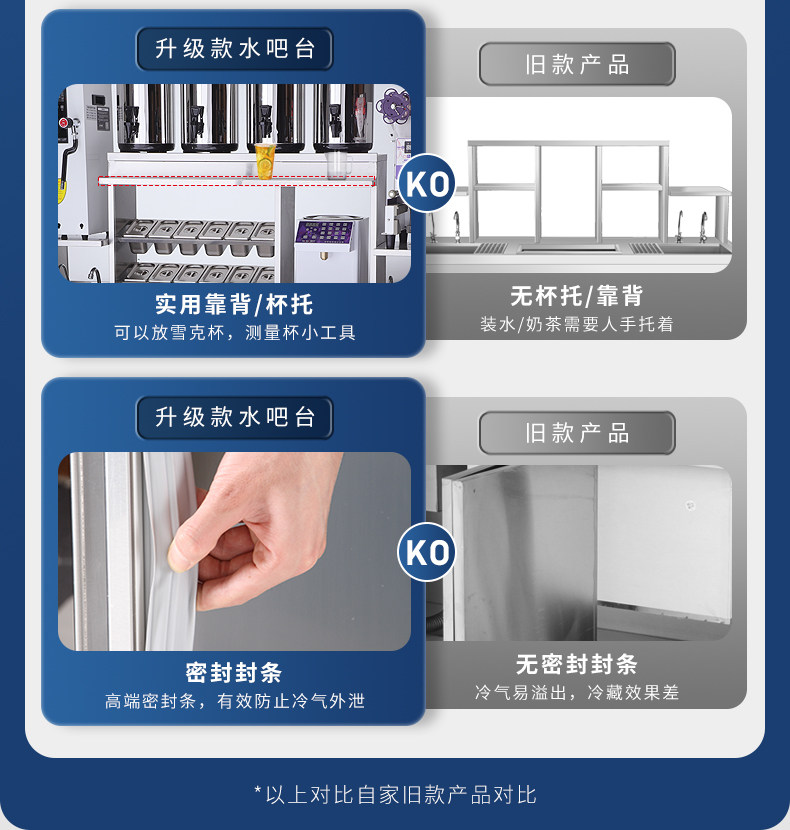 升级款水吧台

实用靠背/杯托
可以放雪克杯，测量杯小工具

KO

旧款产品

无杯托/靠背
装水/奶茶需要人手托着

升级款水吧台

密封封条
高端密封条，有效防止冷气外泄

KO

旧款产品

无密封封条
冷气易溢出，冷藏效果差

*以上对比自家旧款产品对比