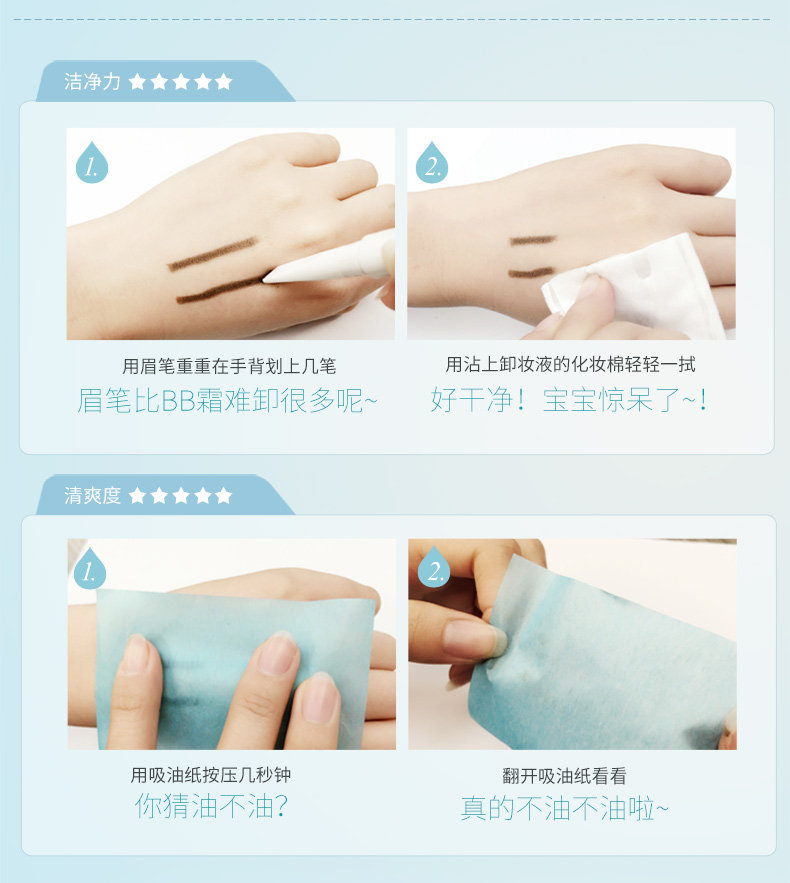 洁净力 ★★★★★

1.

用眉笔重重在手背划上几笔
眉笔比BB霜难卸很多呢~

2.

用沾上卸妆液的化妆棉轻轻一拭
好干净！宝宝惊呆了~！

清爽度 ★★★★★

1.

用吸油纸按压几秒钟
你猜油不油?

2.

翻开吸油纸看看
真的不油不油啦~