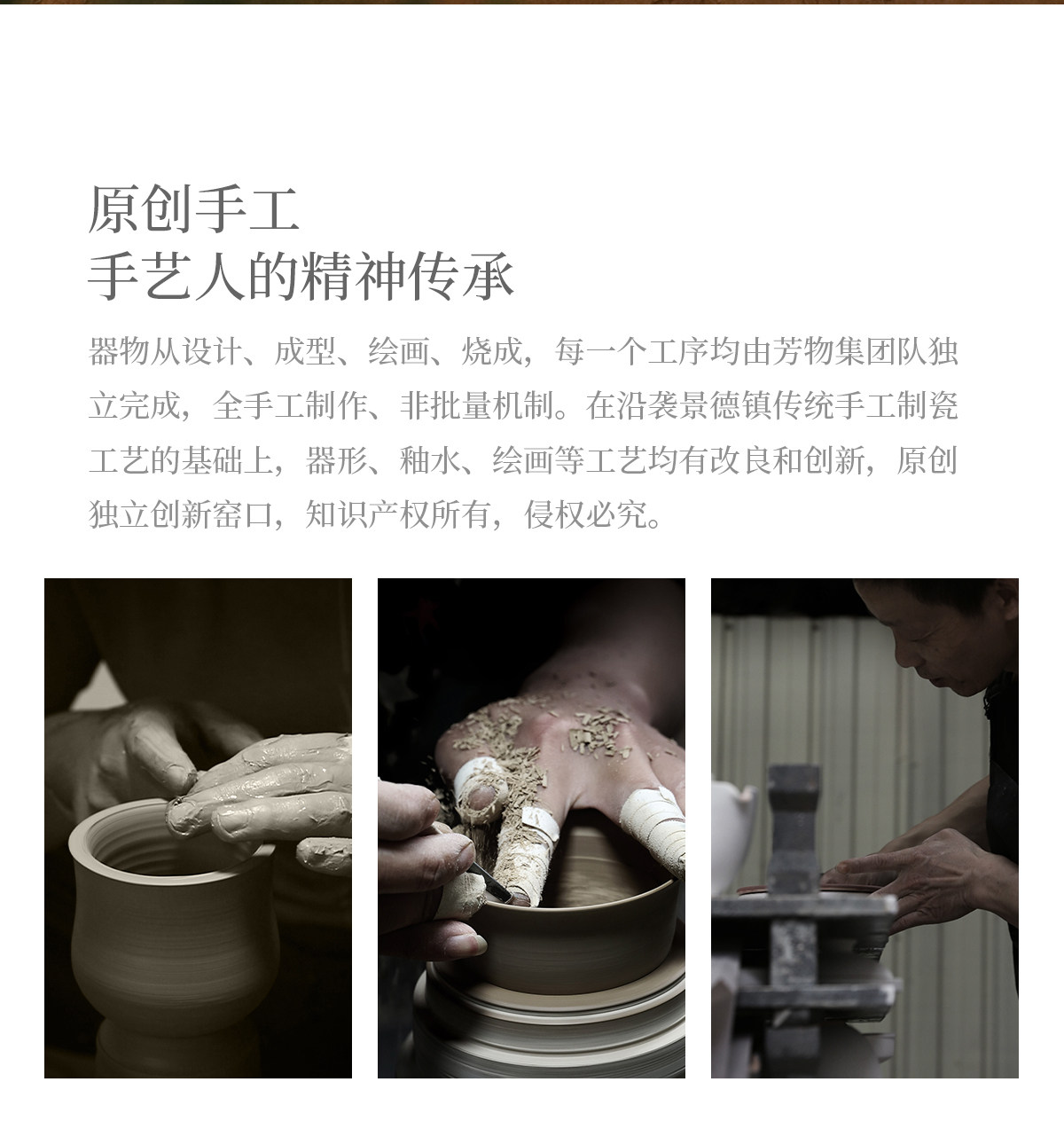 原创手工
手艺人的精神传承

器物从设计、成型、绘画、烧成，每一个工序均由芳物集团队独立完成，全手工制作、非批量机制。在沿袭景德镇传统手工制瓷工艺的基础上，器形、釉水、绘画等工艺均有改良和创新，原创独立创新窑口，知识产权所有，侵权必究。