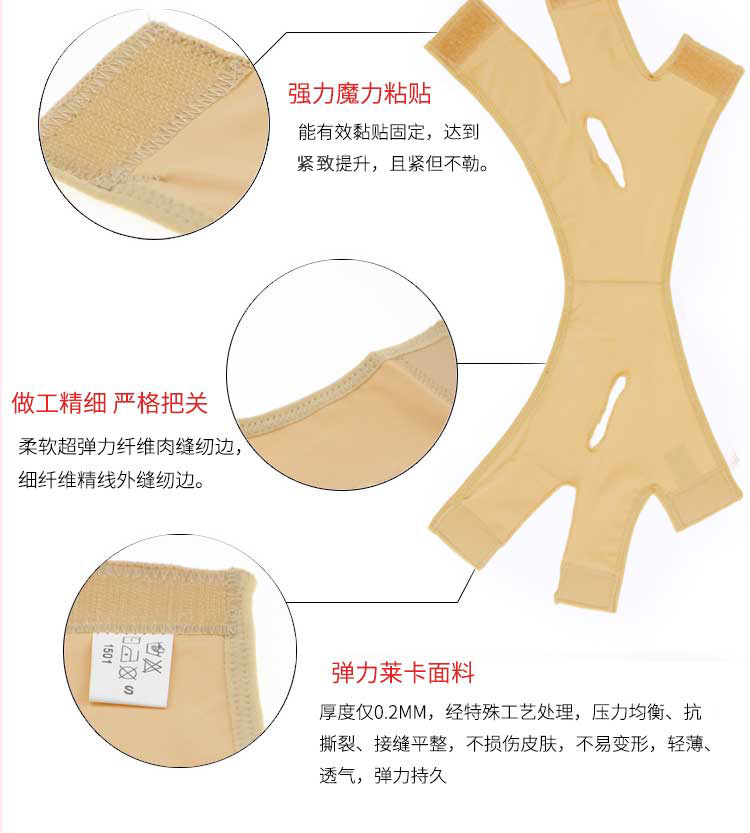 强力魔力粘贴

能有效黏贴固定，达到紧致提升，且紧但不勒。

做工精细 严格把关

柔软超弹力纤维肉缝纫边，细纤维精线外缝纫边。

1501

S

弹力莱卡面料

厚度仅0.2MM，经特殊工艺处理，压力均衡、抗撕裂、接缝平整，不损伤皮肤，不易变形，轻薄、透气，弹力持久