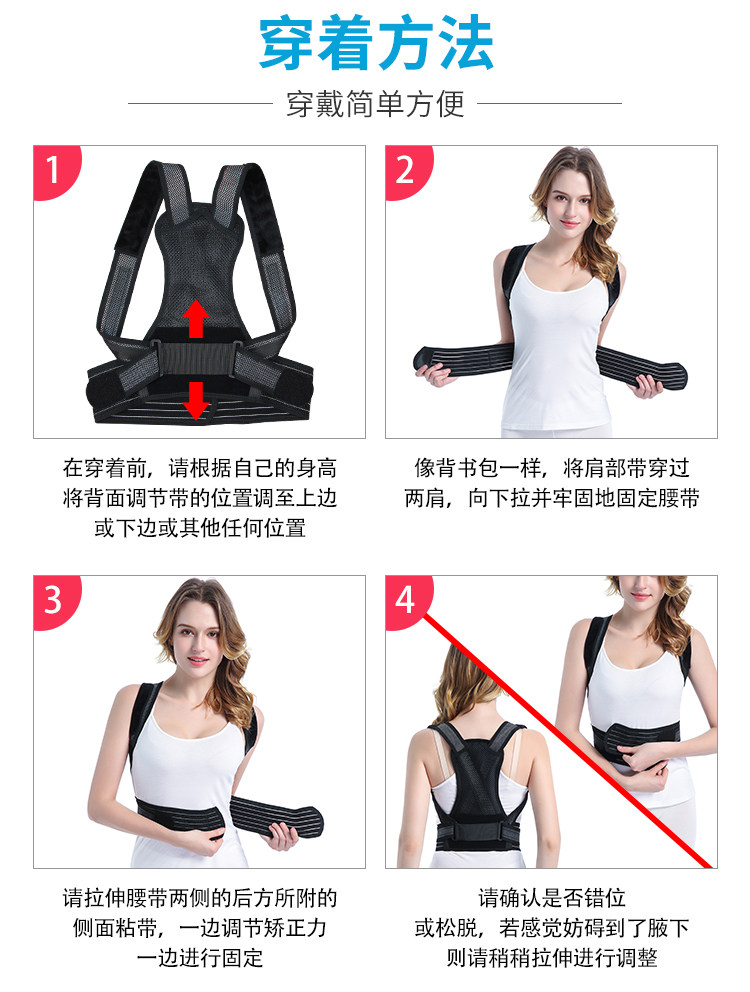 穿着方法

穿戴简单方便

1

在穿着前，请根据自己的身高将背面调节带的位置调至上边或下边或其他任何位置

2

像背书包一样，将肩部带穿过两肩，向下拉并牢固地固定腰带

3

请拉伸腰带两侧的后方所附的侧面粘带，一边调节矫正力一边进行固定

4

请确认是否错位或松脱，若感觉妨碍到了腋下则请稍稍拉伸进行调整