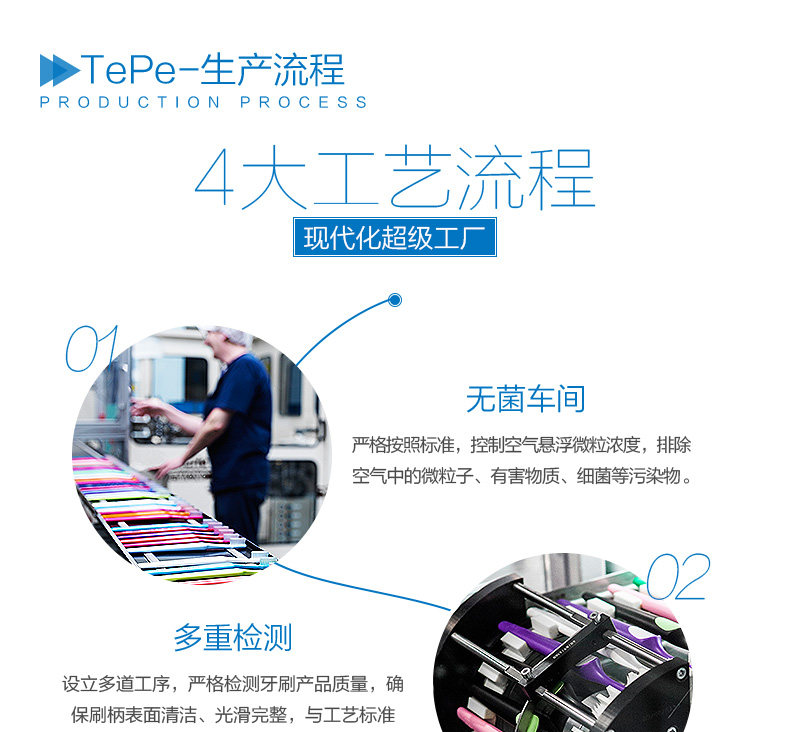 TePe-生产流程
PRODUCTION PROCESS

4大工艺流程
现代化超级工厂

01

无菌车间
严格按照标准，控制空气悬浮微粒浓度，排除空气中的微粒子、有害物质、细菌等污染物。

02

多重检测
设立多道工序，严格检测牙刷产品质量，确保刷柄表面清洁、光滑完整，与工艺标准