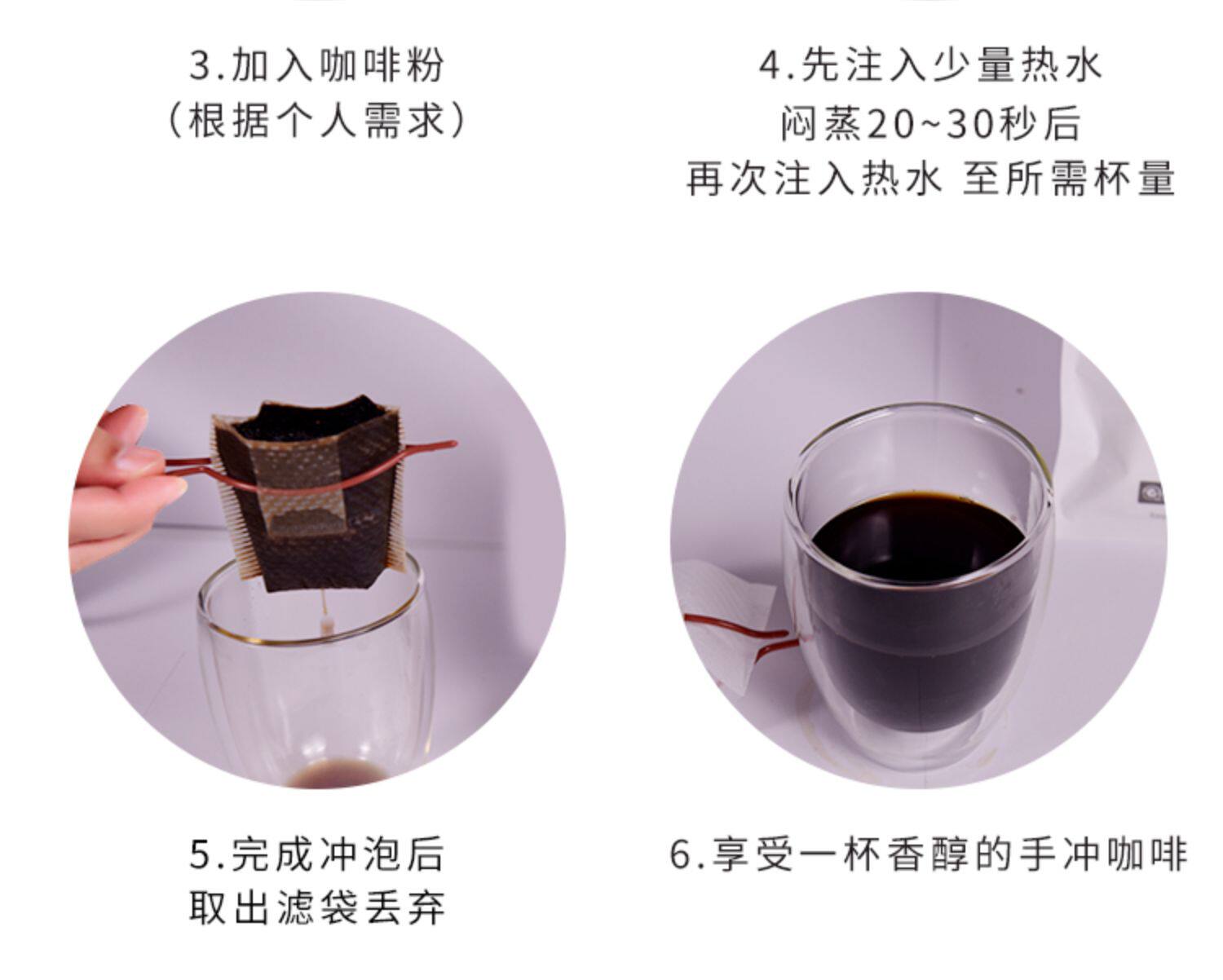 3.加入咖啡粉
（根据个人需求）

4.先注入少量热水
闷蒸20~30秒后
再次注入热水 至所需杯量

5.完成冲泡后
取出滤袋丢弃

6.享受一杯香醇的手冲咖啡