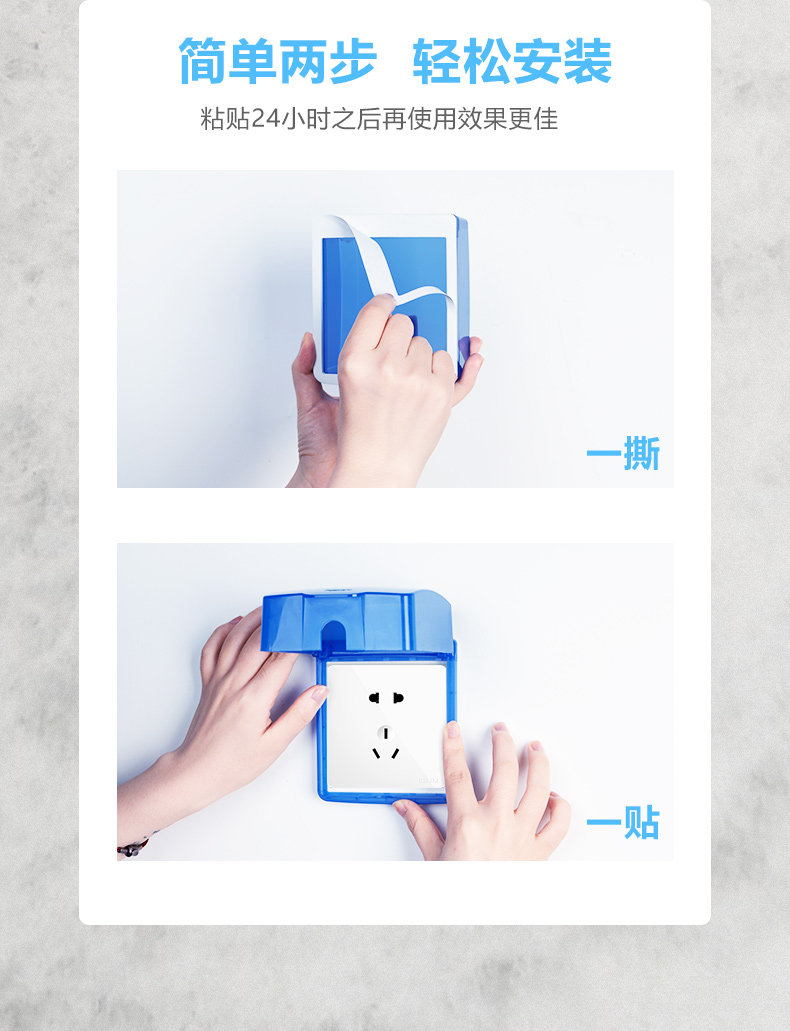 简单两步 轻松安装

粘贴24小时之后再使用效果更佳

一撕

一贴