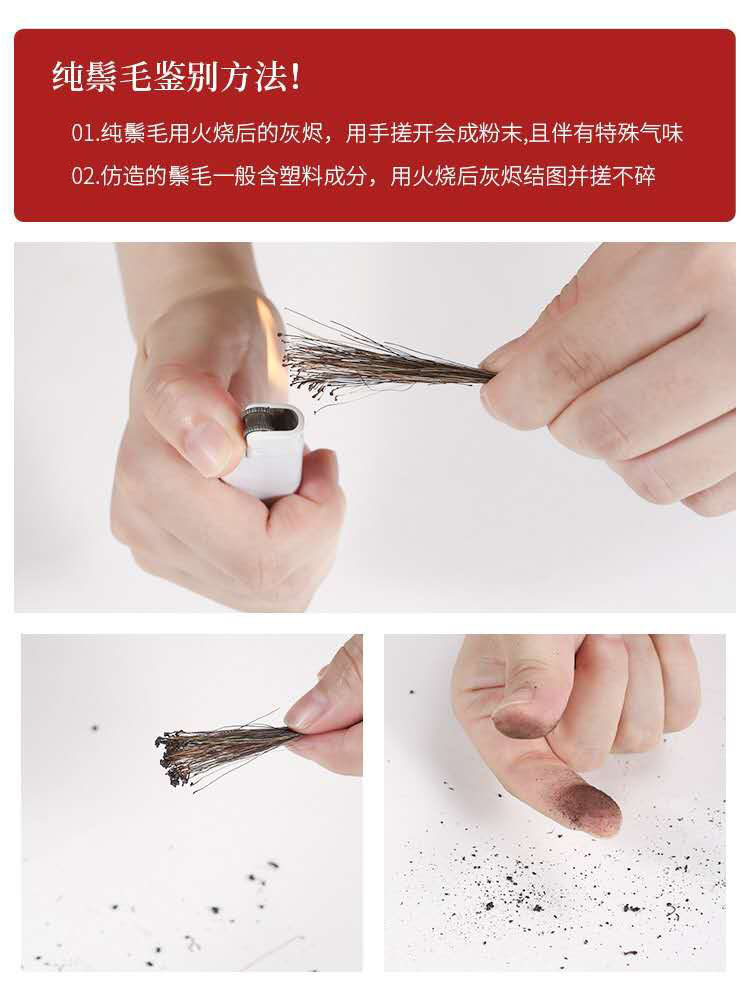 纯鬃毛鉴别方法!

01.纯鬃毛用火烧后的灰烬，用手搓开会成粉末,且伴有特殊气味
02.仿造的鬃毛一般含塑料成分，用火烧后灰烬结图并搓不碎