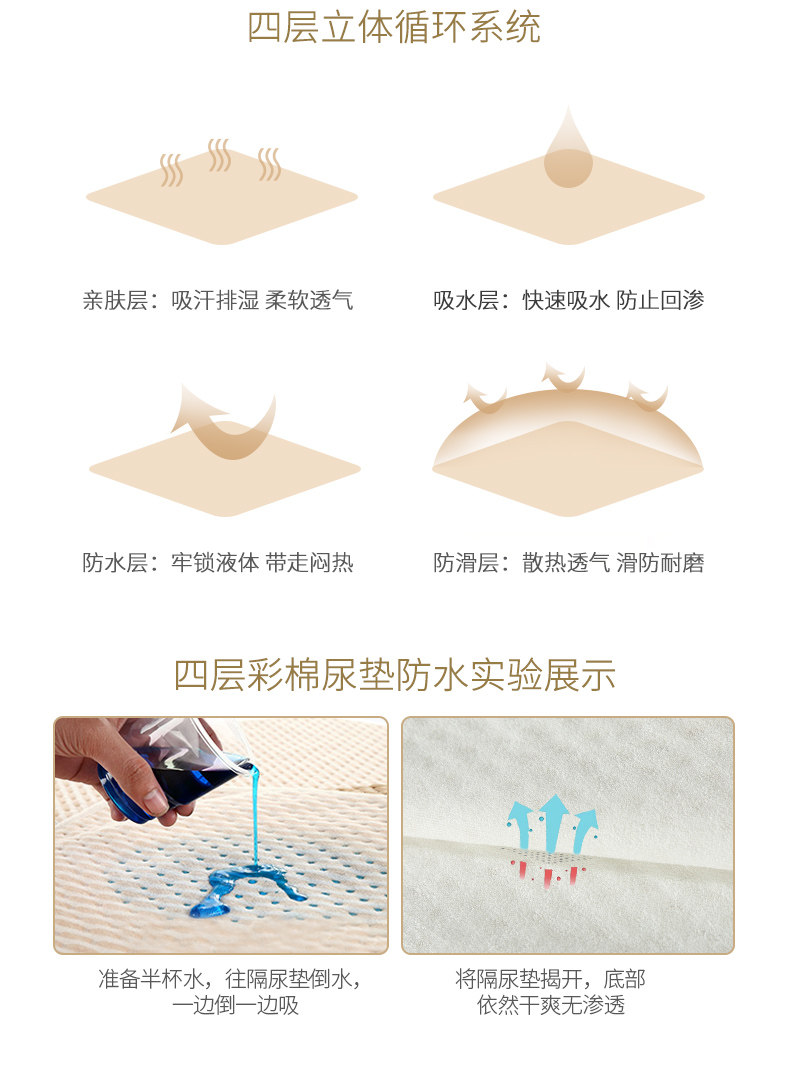 四层立体循环系统

亲肤层：吸汗排湿 柔软透气

吸水层：快速吸水 防止回渗

防水层：牢锁液体 带走闷热

防滑层：散热透气 滑防耐磨

四层彩棉尿垫防水实验展示

准备半杯水，往隔尿垫倒水，一边倒一边吸

将隔尿垫揭开，底部依然干爽无渗透