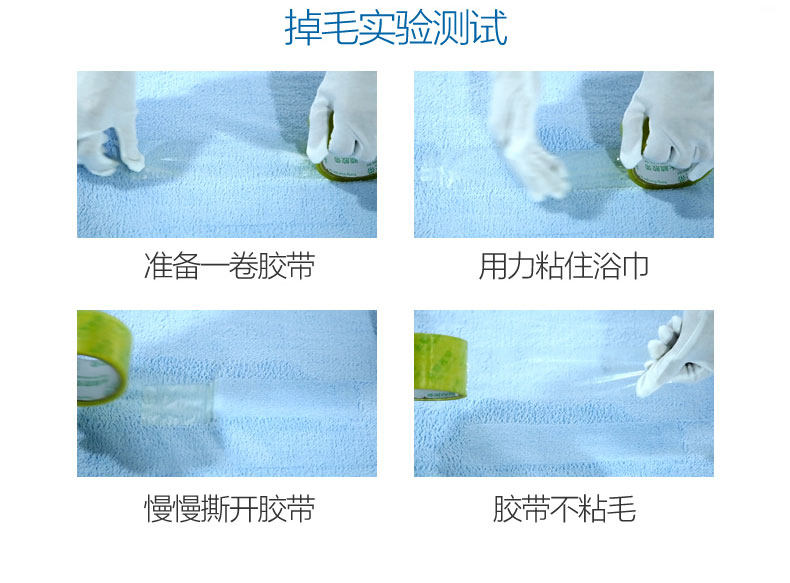 掉毛实验测试

准备一卷胶带

用力粘住浴巾

慢慢撕开胶带

胶带不粘毛