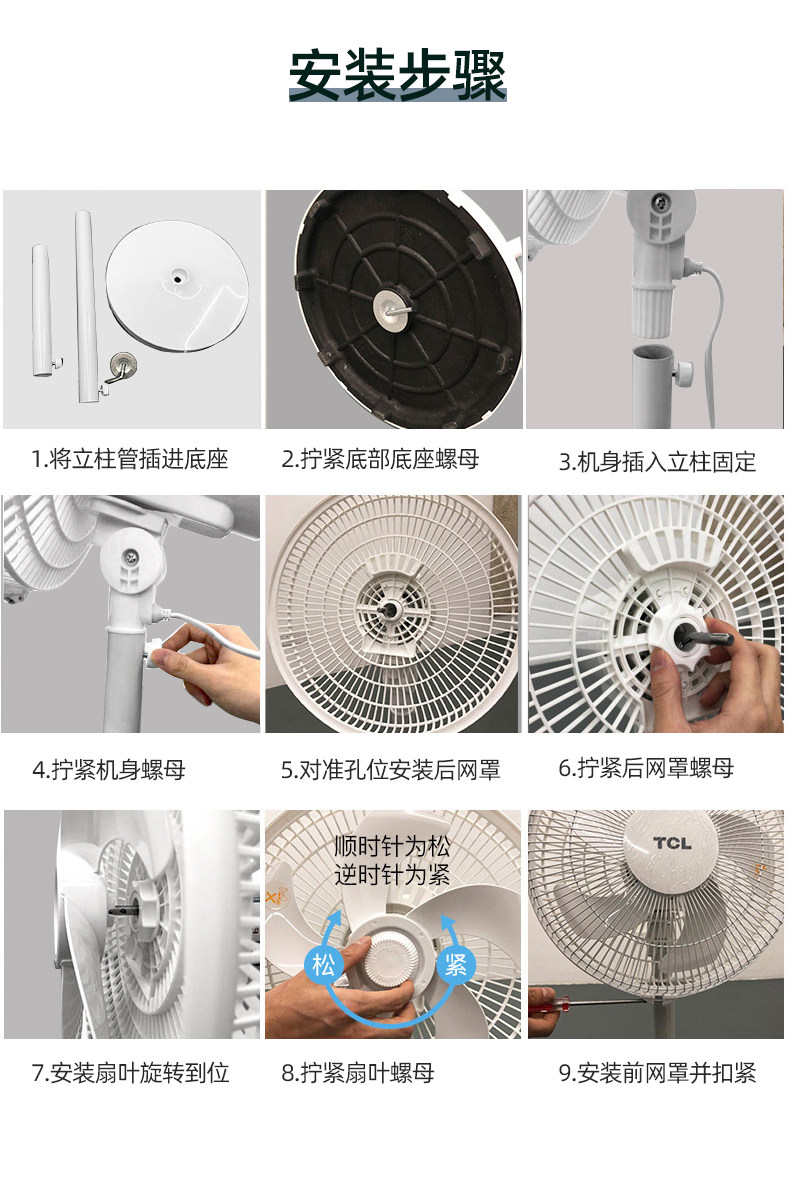 安装步骤

1.将立柱管插进底座

2.拧紧底部底座螺母

3.机身插入立柱固定

4.拧紧机身螺母

5.对准孔位安装后网罩

6.拧紧后网罩螺母

7.安装扇叶旋转到位

顺时针为松
逆时针为紧
松
紧

8.拧紧扇叶螺母

TCL

9.安装前网罩并扣紧