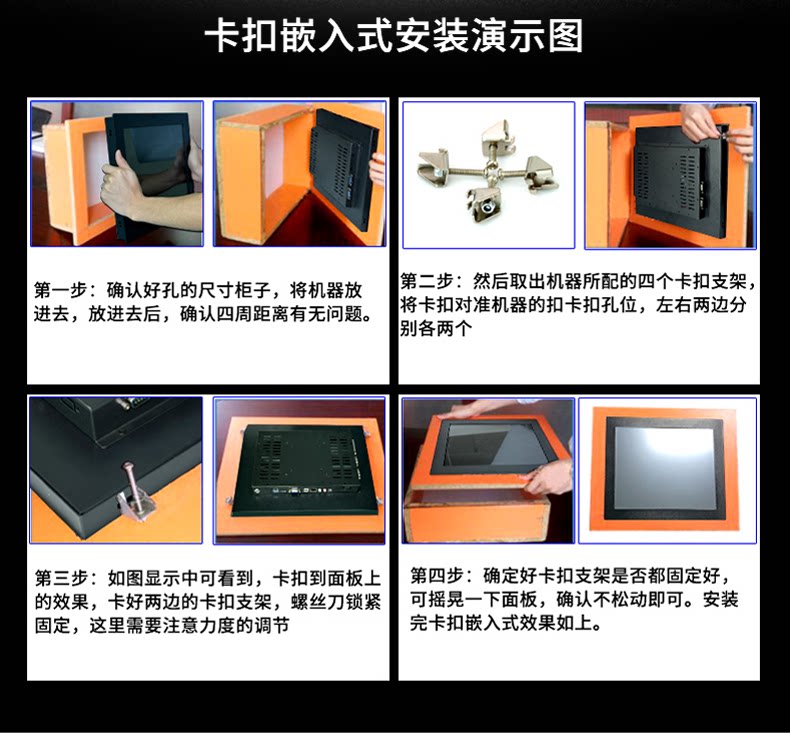 卡扣嵌入式安装演示图

第一步：确认好孔的尺寸柜子，将机器放进去，放进去后，确认四周距离有无问题。

第二步：然后取出机器所配的四个卡扣支架，将卡扣对准机器的扣卡扣孔位，左右两边分别各两个

第三步：如图显示中可看到，卡扣到面板上的效果，卡好两边的卡扣支架，螺丝刀锁紧固定，这里需要注意力度的调节

第四步：确定好卡扣支架是否都固定好，可摇晃一下面板，确认不松动即可。安装完卡扣嵌入式效果如上。