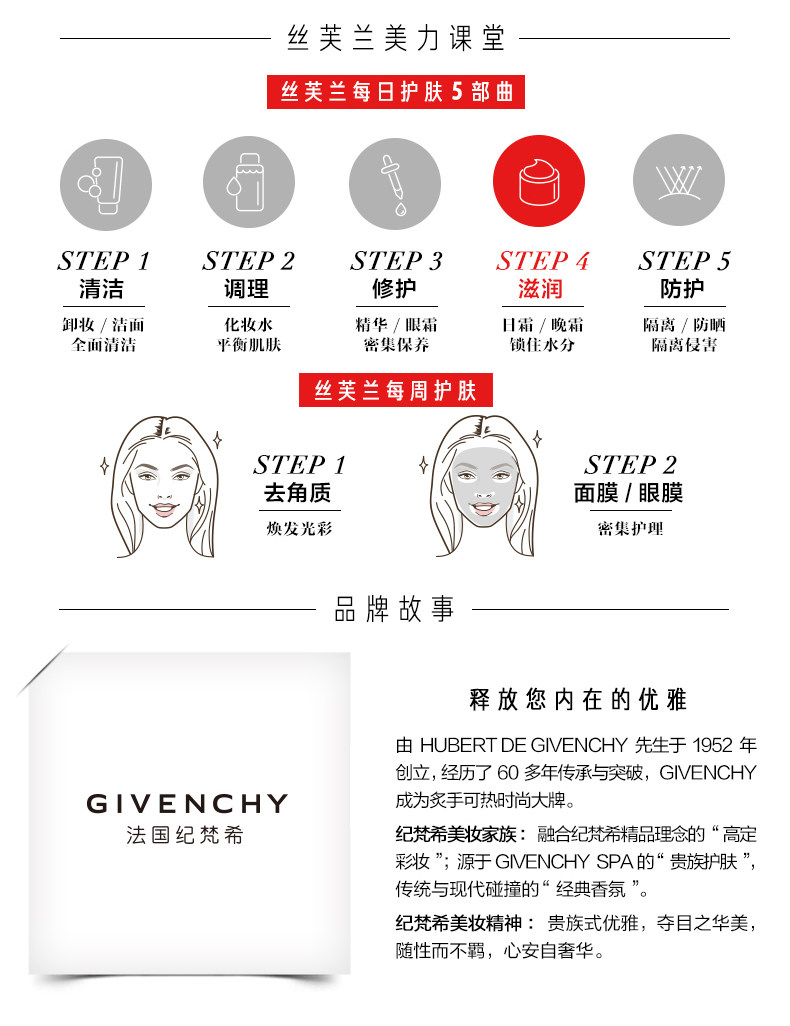 丝芙兰美力课堂

丝芙兰每日护肤5部曲

STEP 1
清洁
卸妆 / 洁面
全面清洁

STEP 2
调理
化妆水
平衡肌肤

STEP 3
修护
精华 / 眼霜
密集保养

STEP 4
滋润
日霜 / 晚霜
锁住水分

STEP 5
防护
隔离 / 防晒
隔离侵害

丝芙兰每周护肤

STEP 1
去角质
焕发光彩

STEP 2
面膜 / 眼膜
密集护理

品牌故事

GIVENCHY
法国纪梵希

释放您内在的优雅

由 HUBERT DE GIVENCHY 先生于 1952 年创立，经历了 60 多年传承与突破，GIVENCHY 成为炙手可热时尚大牌。

纪梵希美妆家族：融合纪梵希精品理念的“高定彩妆”；源于 GIVENCHY SPA 的“贵族护肤”，传统与现代碰撞的“经典香氛”。

纪梵希美妆精神：贵族式优雅，夺目之华美，随性而不羁，心安自奢华。