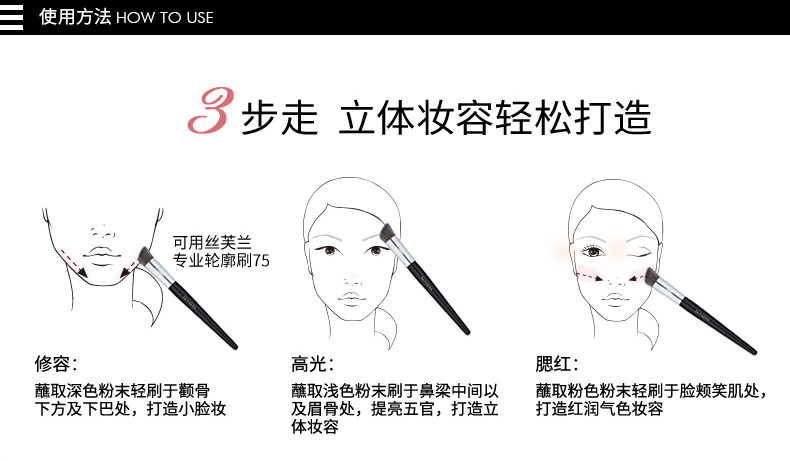 使用方法 HOW TO USE

3 步走 立体妆容轻松打造

可用丝芙兰专业轮廓刷75

修容：
蘸取深色粉末轻刷于颧骨下方及下巴处，打造小脸妆

高光：
蘸取浅色粉末刷于鼻梁中间以及眉骨处，提亮五官，打造立体妆容

腮红：
蘸取粉色粉末轻刷于脸颊笑肌处，打造红润气色妆容