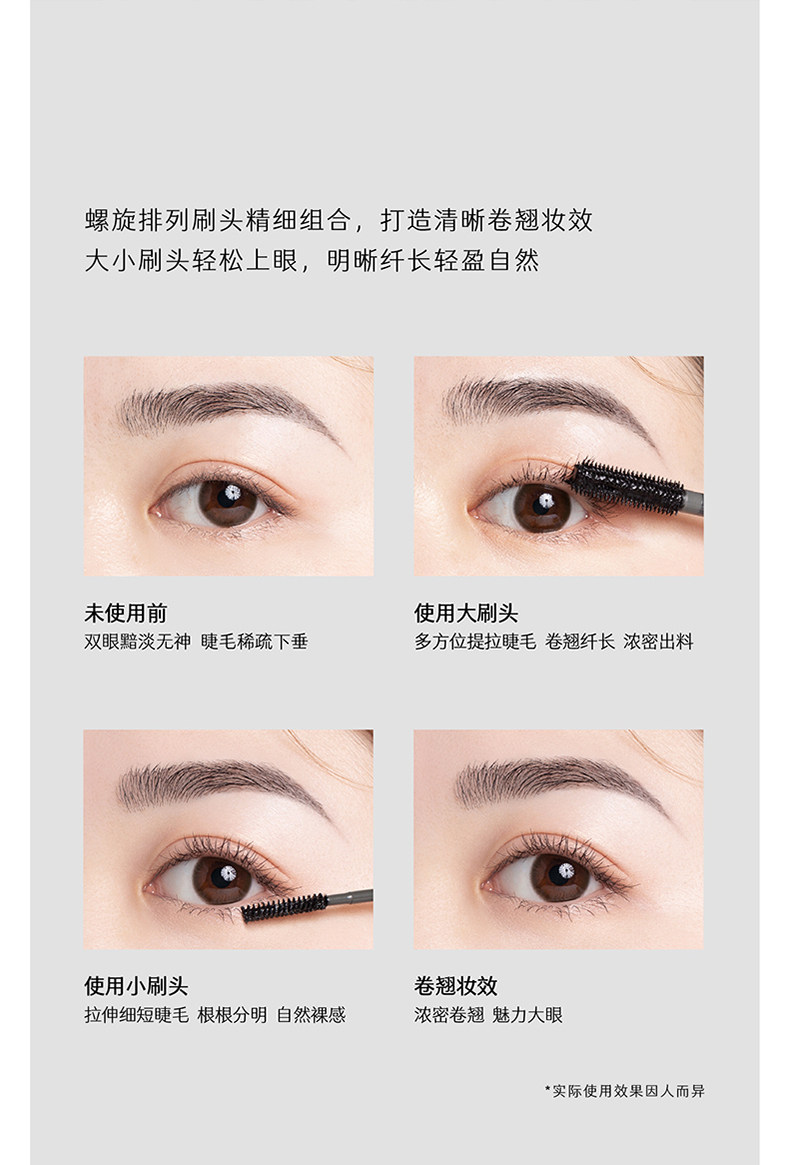 螺旋排列刷头精细组合，打造清晰卷翘妆效
大小刷头轻松上眼，明晰纤长轻盈自然

未使用前
双眼黯淡无神 睫毛稀疏下垂

使用大刷头
多方位提拉睫毛 卷翘纤长 浓密出料

使用小刷头
拉伸细短睫毛 根根分明 自然裸感

卷翘妆效
浓密卷翘 魅力大眼

*实际使用效果因人而异