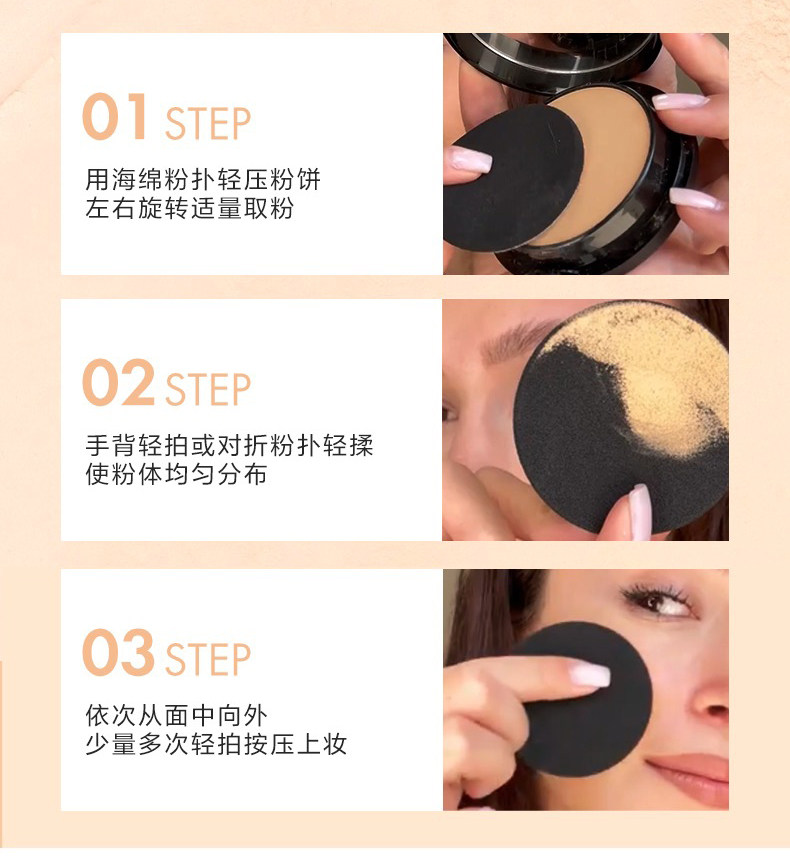 01 STEP

用海绵粉扑轻压粉饼
左右旋转适量取粉

02 STEP

手背轻拍或对折粉扑轻揉
使粉体均匀分布

03 STEP

依次从面中向外
少量多次轻拍按压上妆