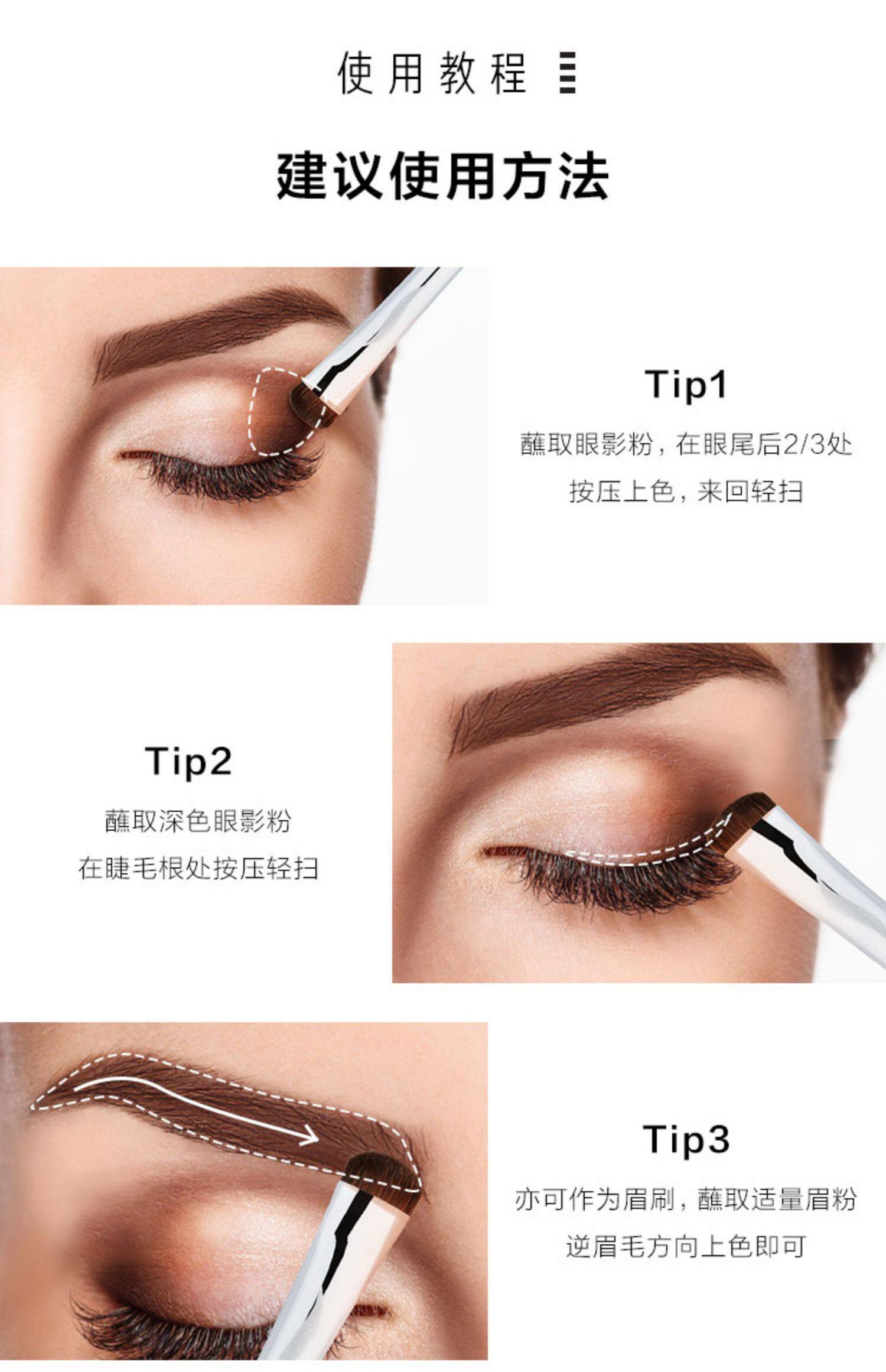 使用教程

建议使用方法

Tip1

蘸取眼影粉，在眼尾后2/3处
按压上色，来回轻扫

Tip2

蘸取深色眼影粉
在睫毛根处按压轻扫

Tip3

亦可作为眉刷，蘸取适量眉粉
逆眉毛方向上色即可