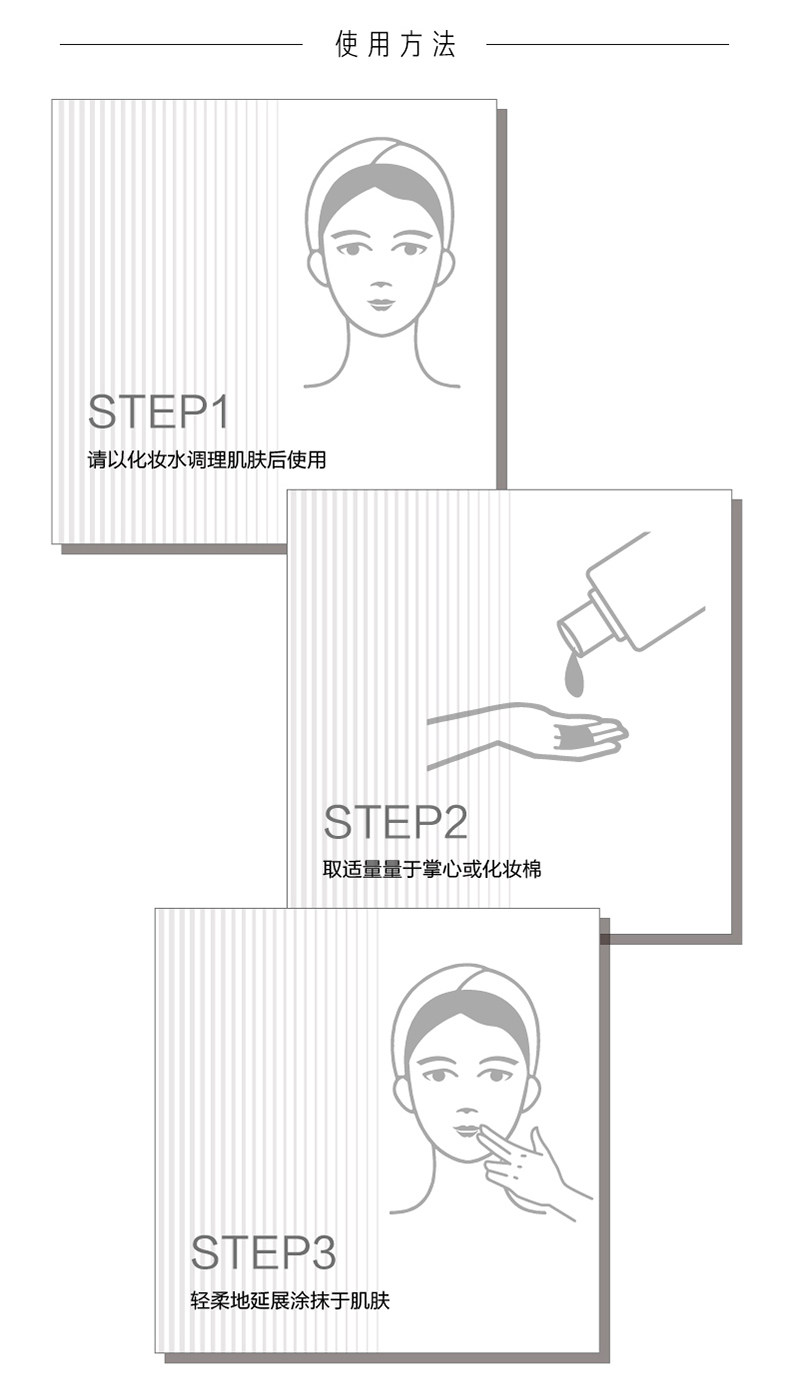 使用方法

STEP1
请以化妆水调理肌肤后使用

STEP2
取适量量于掌心或化妆棉

STEP3
轻柔地延展涂抹于肌肤