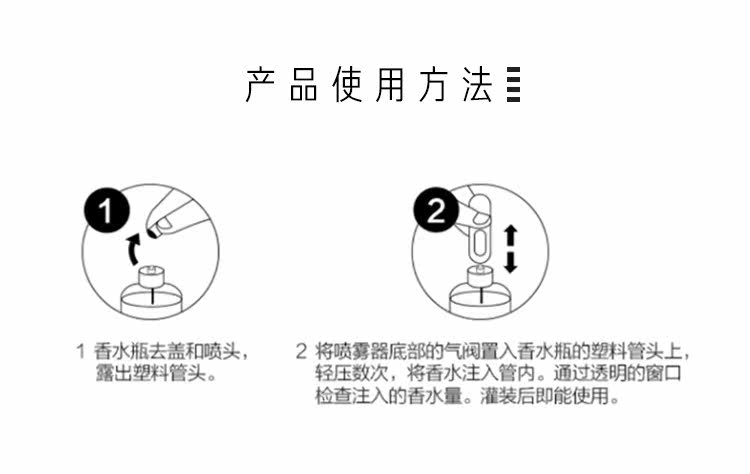 产品使用方法

1

2

1 香水瓶去盖和喷头，露出塑料管头。

2 将喷雾器底部的气阀置入香水瓶的塑料管头上，轻压数次，将香水注入管内。通过透明的窗口检查注入的香水量。灌装后即能使用。