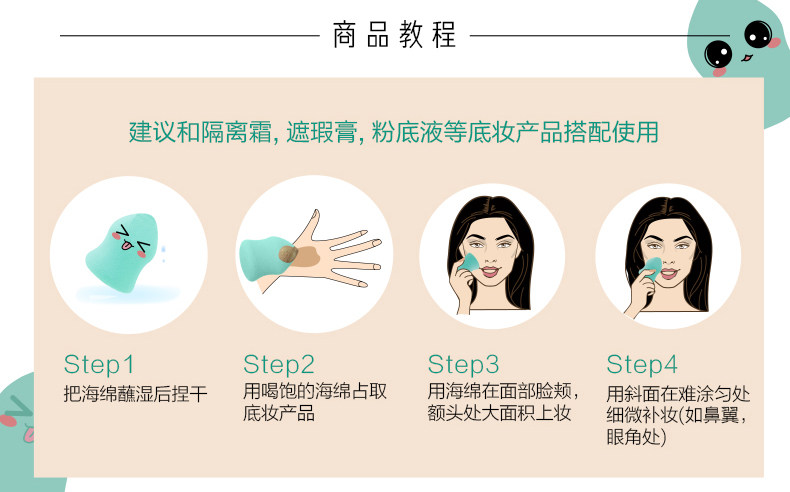 商品教程

建议和隔离霜, 遮瑕膏, 粉底液等底妆产品搭配使用

Step1
把海绵蘸湿后捏干

Step2
用喝饱的海绵占取底妆产品

Step3
用海绵在面部脸颊，额头处大面积上妆

Step4
用斜面在难涂匀处细微补妆(如鼻翼，眼角处)