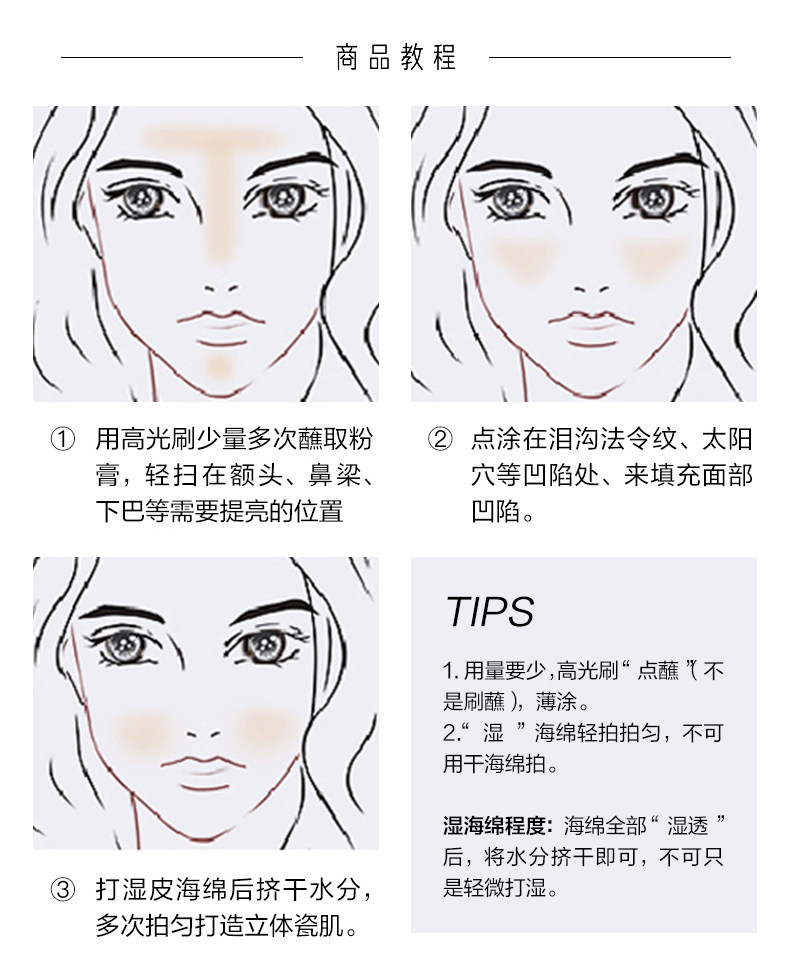 商品教程

① 用高光刷少量多次蘸取粉膏，轻扫在额头、鼻梁、下巴等需要提亮的位置

② 点涂在泪沟法令纹、太阳穴等凹陷处、来填充面部凹陷。

③ 打湿皮海绵后挤干水分，多次拍匀打造立体瓷肌。

TIPS

1. 用量要少，高光刷“点蘸”（不是刷蘸），薄涂。
2.“湿”海绵轻拍拍匀，不可用干海绵拍。

湿海绵程度：海绵全部“湿透”后，将水分挤干即可，不可只是轻微打湿。